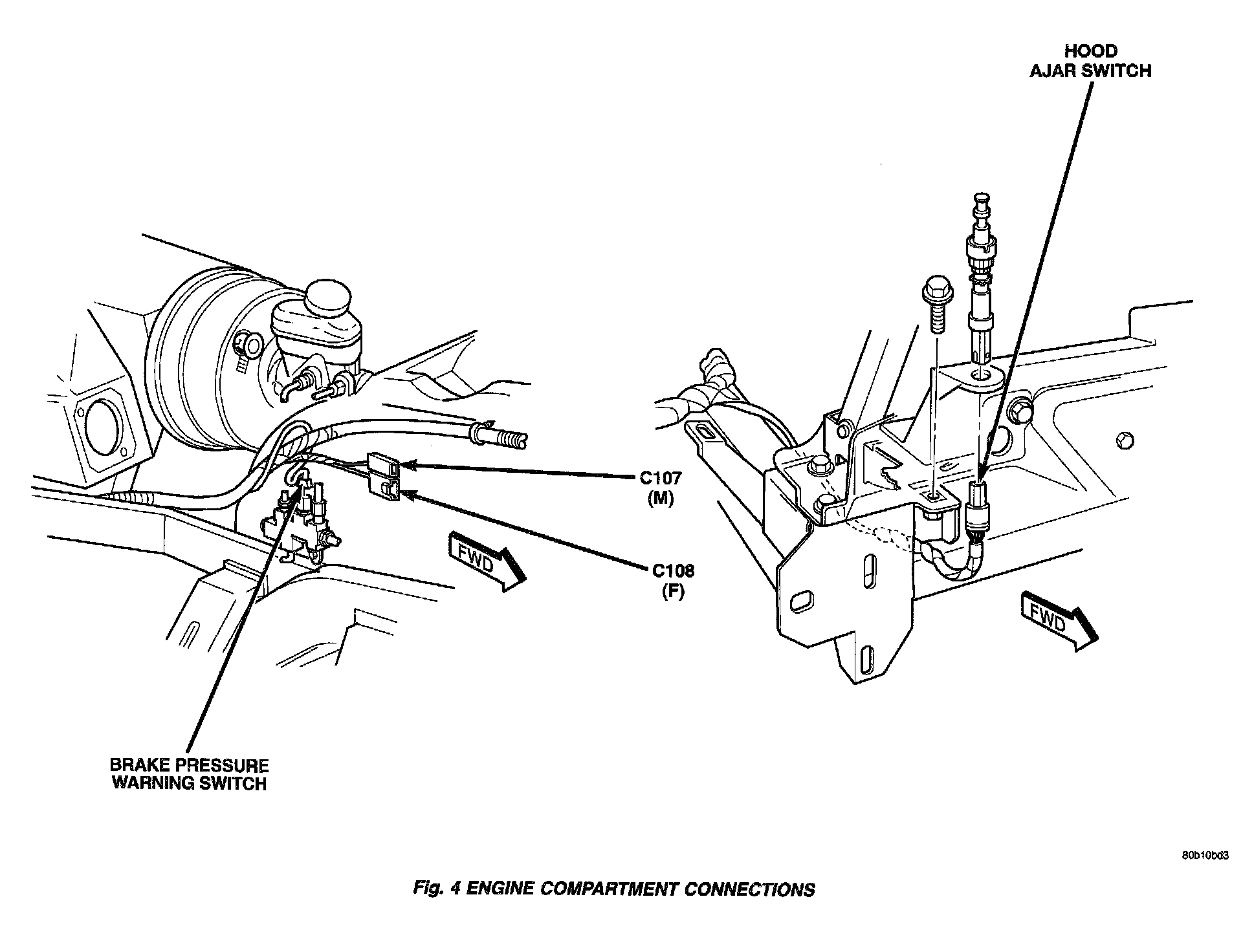 HOOD
AJAR SWITCH

C107
(M)

FWD

C108
(F)

FWD

BRAKE PRESSURE
WARNING SWITCH

80b10bd3

Fig. 4 ENGINE COMPARTMENT CONNECTIONS