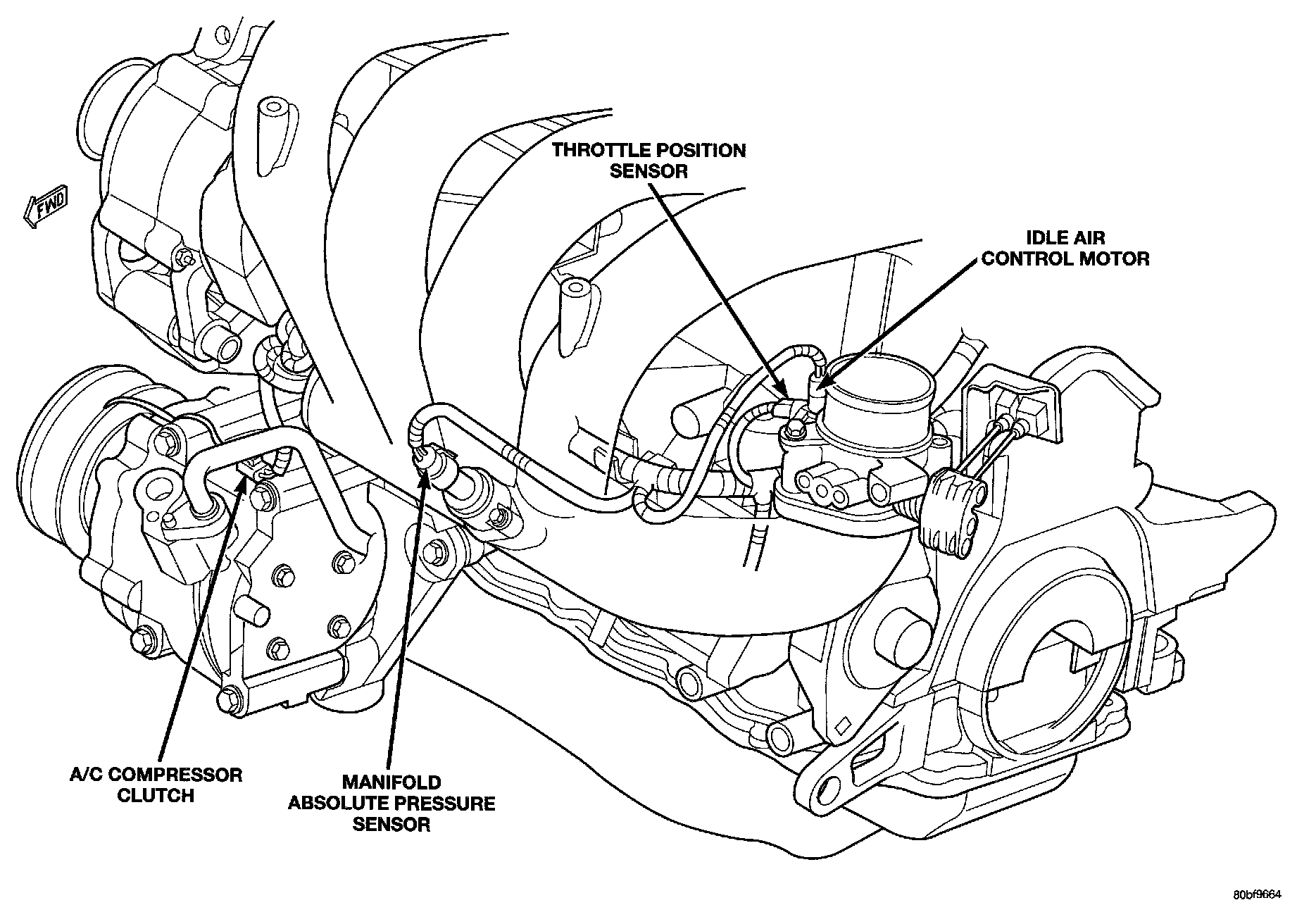 FWD

THROTTLE POSITION SENSOR

IDLE AIR CONTROL MOTOR

A/C COMPRESSOR CLUTCH

MANIFOLD ABSOLUTE PRESSURE SENSOR

80bf9664