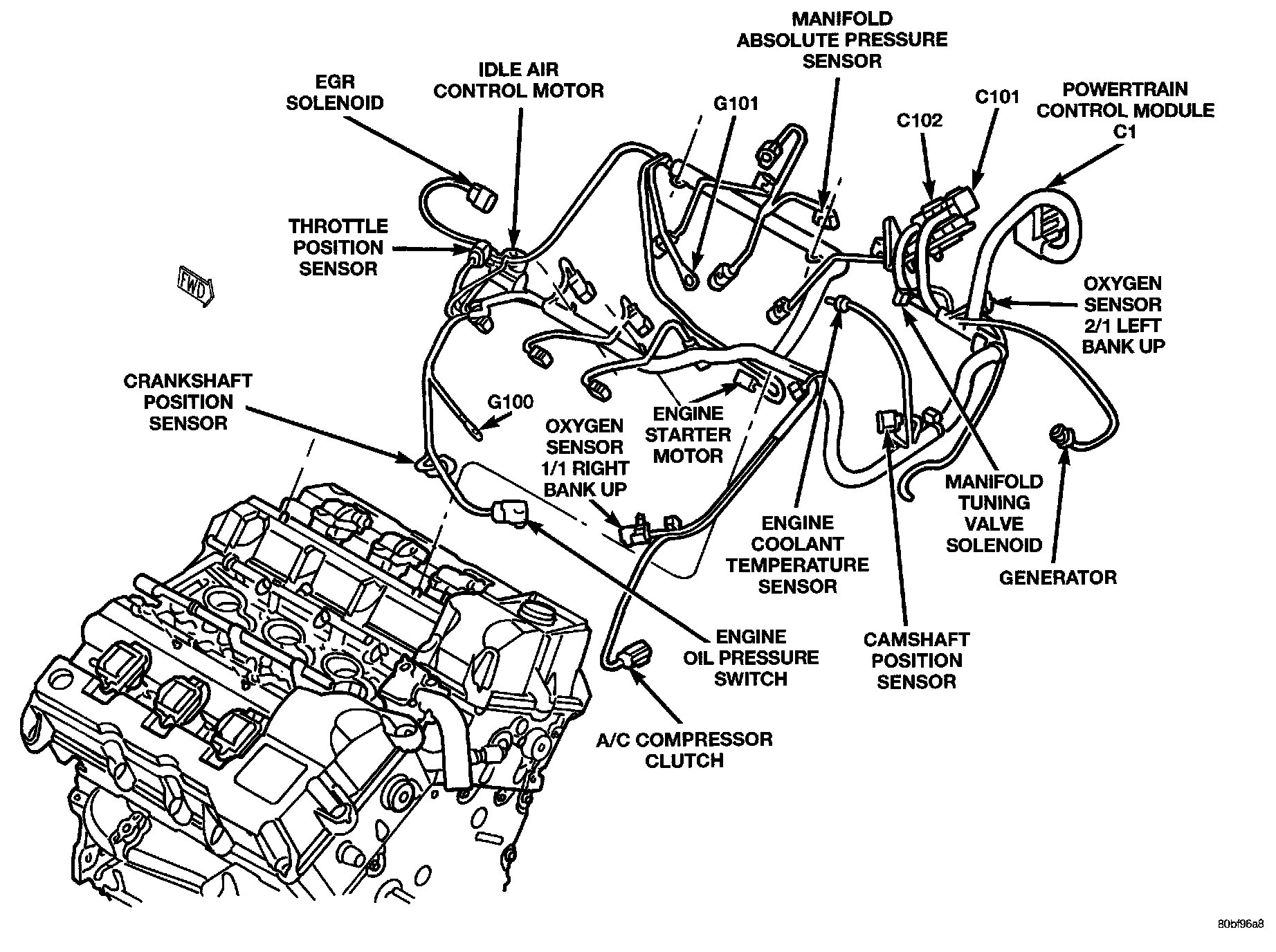 MANIFOLD ABSOLUTE PRESSURE SENSOR

EGR SOLENOID

IDLE AIR CONTROL MOTOR

G101

C102

C101

POWERTRAIN CONTROL MODULE C1

THROTTLE POSITION SENSOR

FWD

OXYGEN SENSOR 2/1 LEFT BANK UP

CRANKSHAFT POSITION SENSOR

G100

OXYGEN SENSOR 1/1 RIGHT BANK UP

ENGINE STARTER MOTOR

MANIFOLD TUNING VALVE SOLENOID

ENGINE COOLANT TEMPERATURE SENSOR

GENERATOR

ENGINE OIL PRESSURE SWITCH

CAMSHAFT POSITION SENSOR

A/C COMPRESSOR CLUTCH

80bf96a8