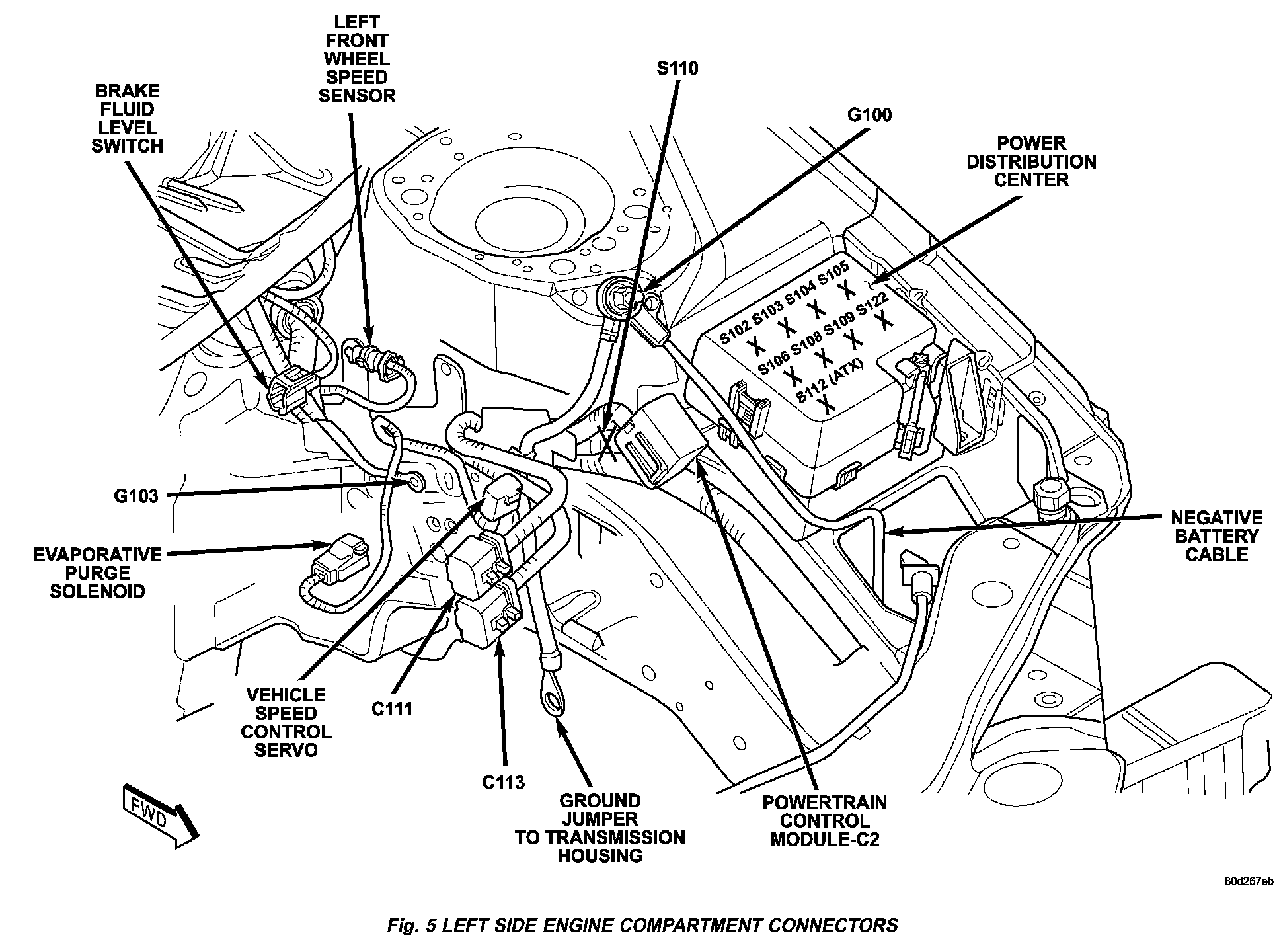 BRAKE FLUID LEVEL SWITCH

LEFT FRONT WHEEL SPEED SENSOR

S110

G100

POWER DISTRIBUTION CENTER

S102 S103 S104 S105
X X X X
S106 S108 S109 S122
X X X X
S112 (ATX)
X

G103

EVAPORATIVE PURGE SOLENOID

NEGATIVE BATTERY CABLE

VEHICLE SPEED CONTROL SERVO

C111

C113

GROUND JUMPER TO TRANSMISSION HOUSING

POWERTRAIN CONTROL MODULE-C2

FWD

80d267eb

Fig. 5 LEFT SIDE ENGINE COMPARTMENT CONNECTORS