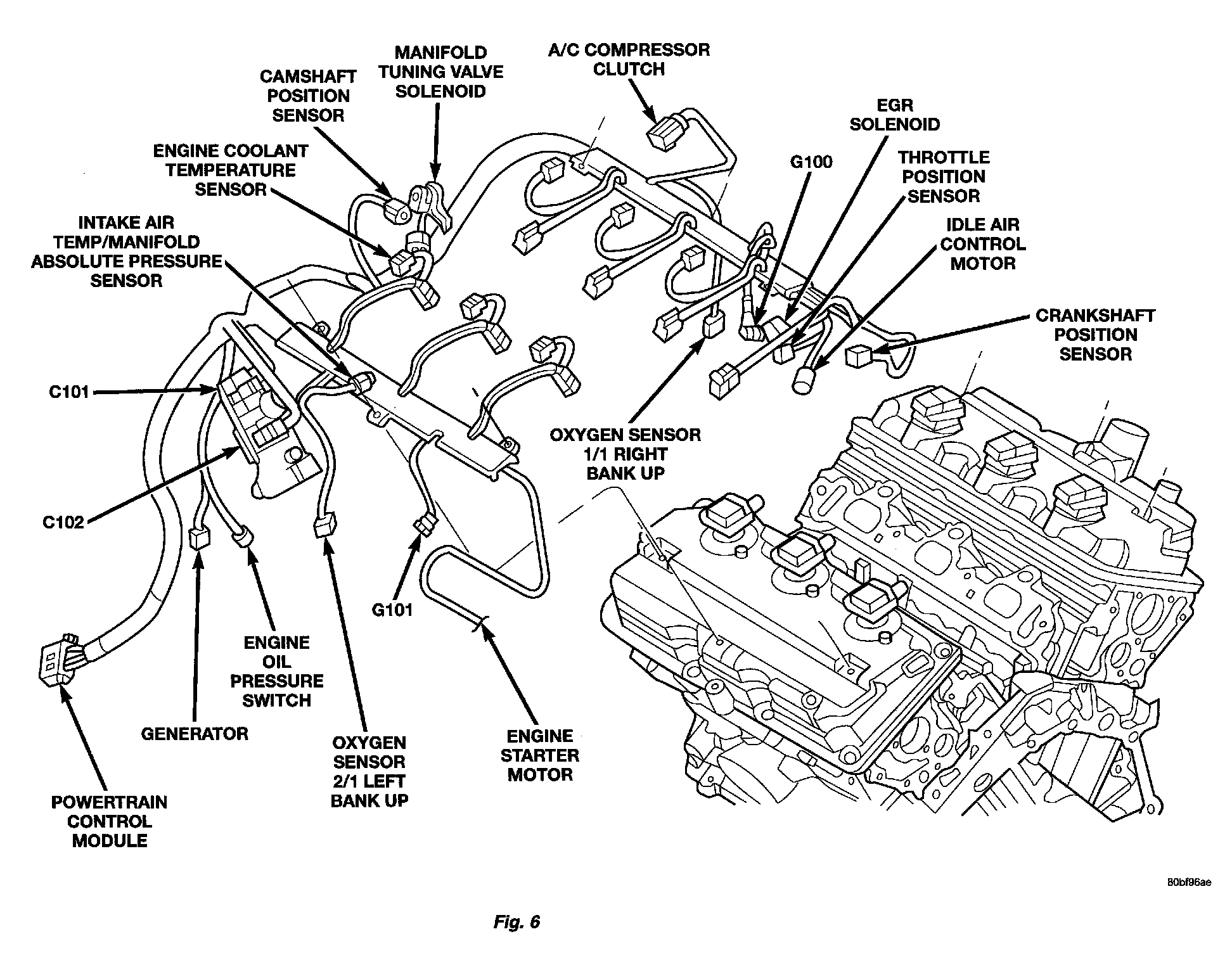 MANIFOLD TUNING VALVE SOLENOID

A/C COMPRESSOR CLUTCH

CAMSHAFT POSITION SENSOR

EGR SOLENOID

ENGINE COOLANT TEMPERATURE SENSOR

G100

THROTTLE POSITION SENSOR

INTAKE AIR TEMP/MANIFOLD ABSOLUTE PRESSURE SENSOR

IDLE AIR CONTROL MOTOR

CRANKSHAFT POSITION SENSOR

C101

OXYGEN SENSOR 1/1 RIGHT BANK UP

C102

G101

ENGINE OIL PRESSURE SWITCH

GENERATOR

OXYGEN SENSOR 2/1 LEFT BANK UP

ENGINE STARTER MOTOR

POWERTRAIN CONTROL MODULE

80bf96ae

Fig. 6