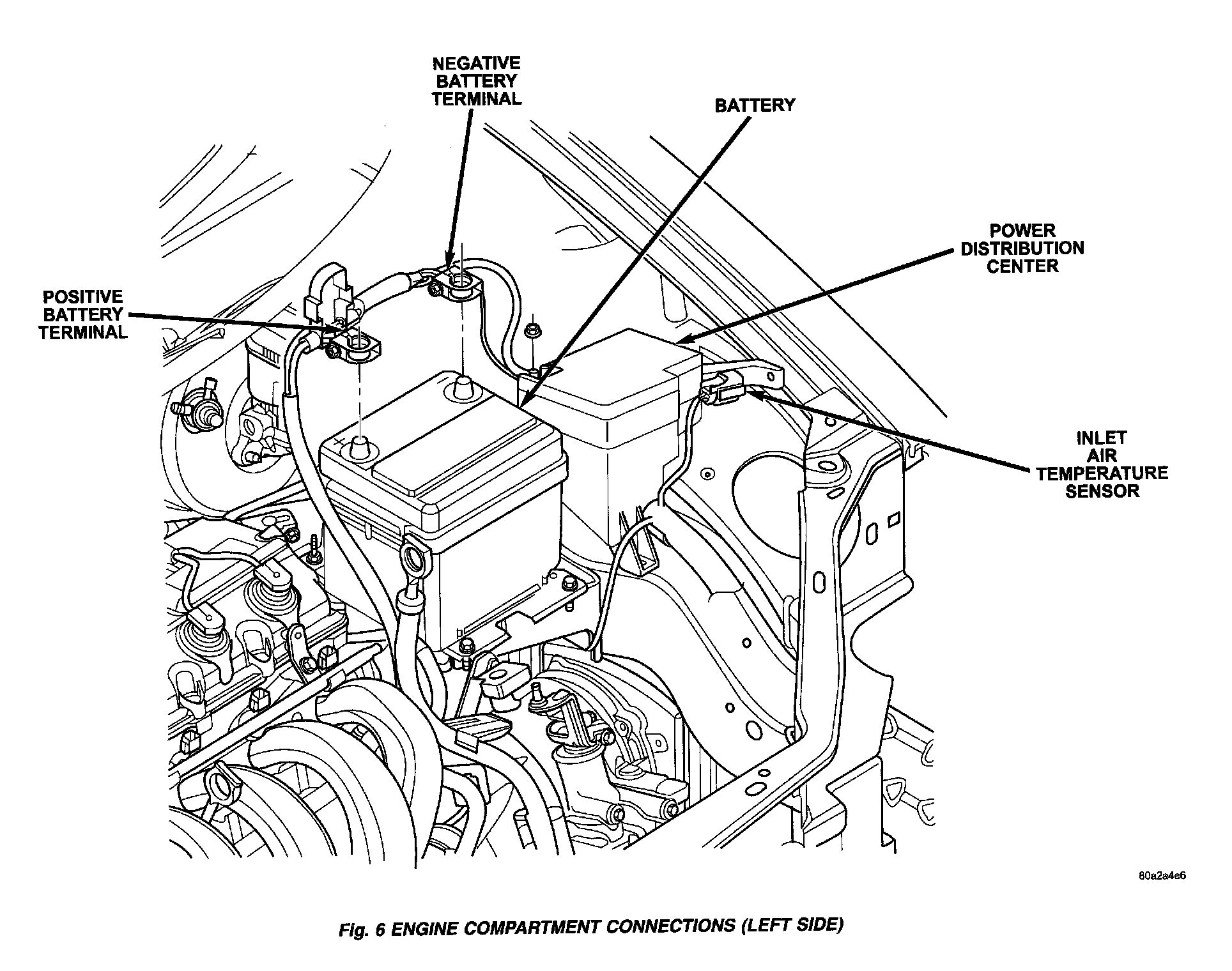 NEGATIVE BATTERY TERMINAL

BATTERY

POWER DISTRIBUTION CENTER

POSITIVE BATTERY TERMINAL

INLET AIR TEMPERATURE SENSOR

80a2a4e6

Fig. 6 ENGINE COMPARTMENT CONNECTIONS (LEFT SIDE)