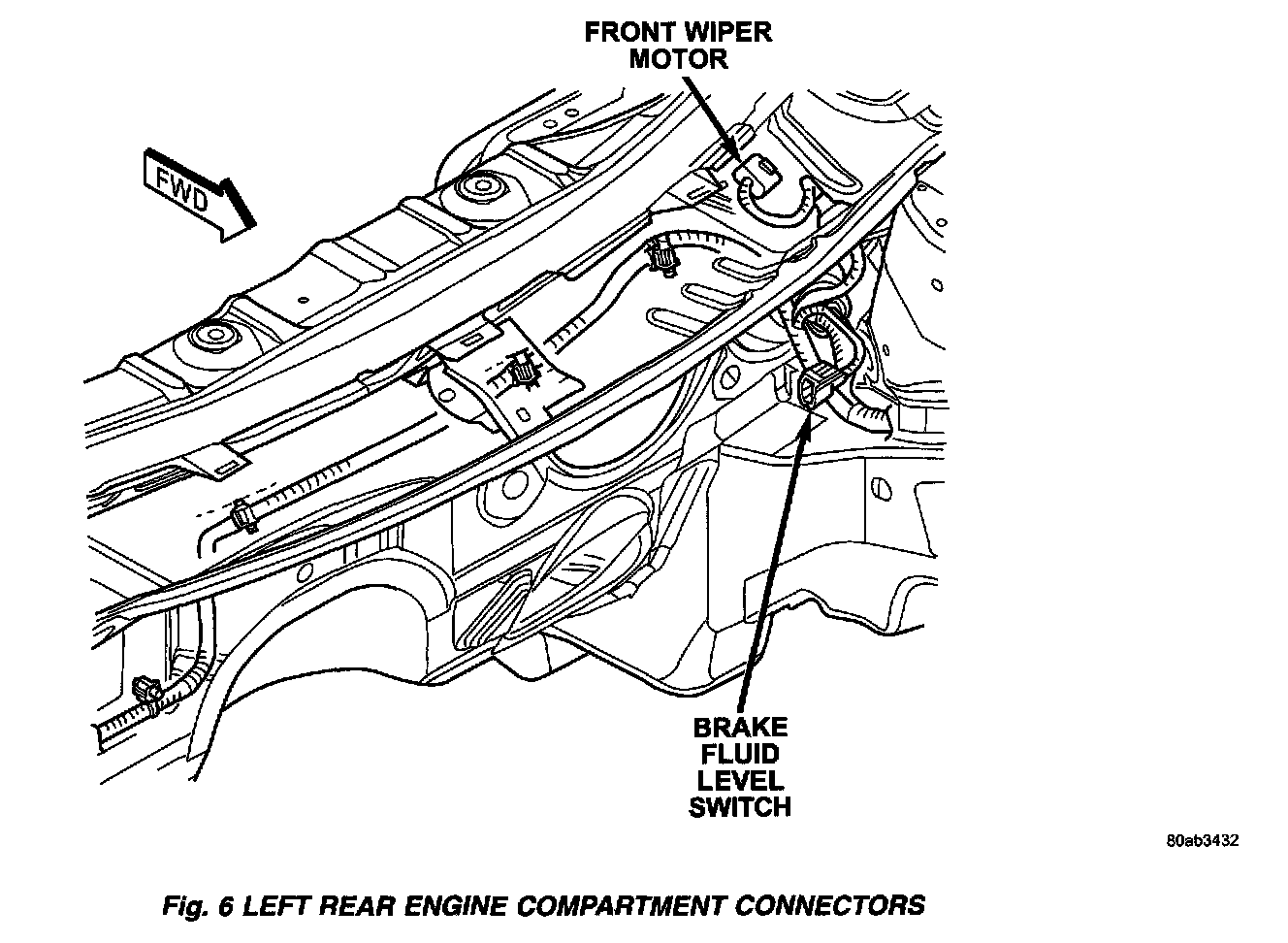 FRONT WIPER MOTOR

FWD

BRAKE FLUID LEVEL SWITCH

80ab3432

Fig. 6 LEFT REAR ENGINE COMPARTMENT CONNECTORS