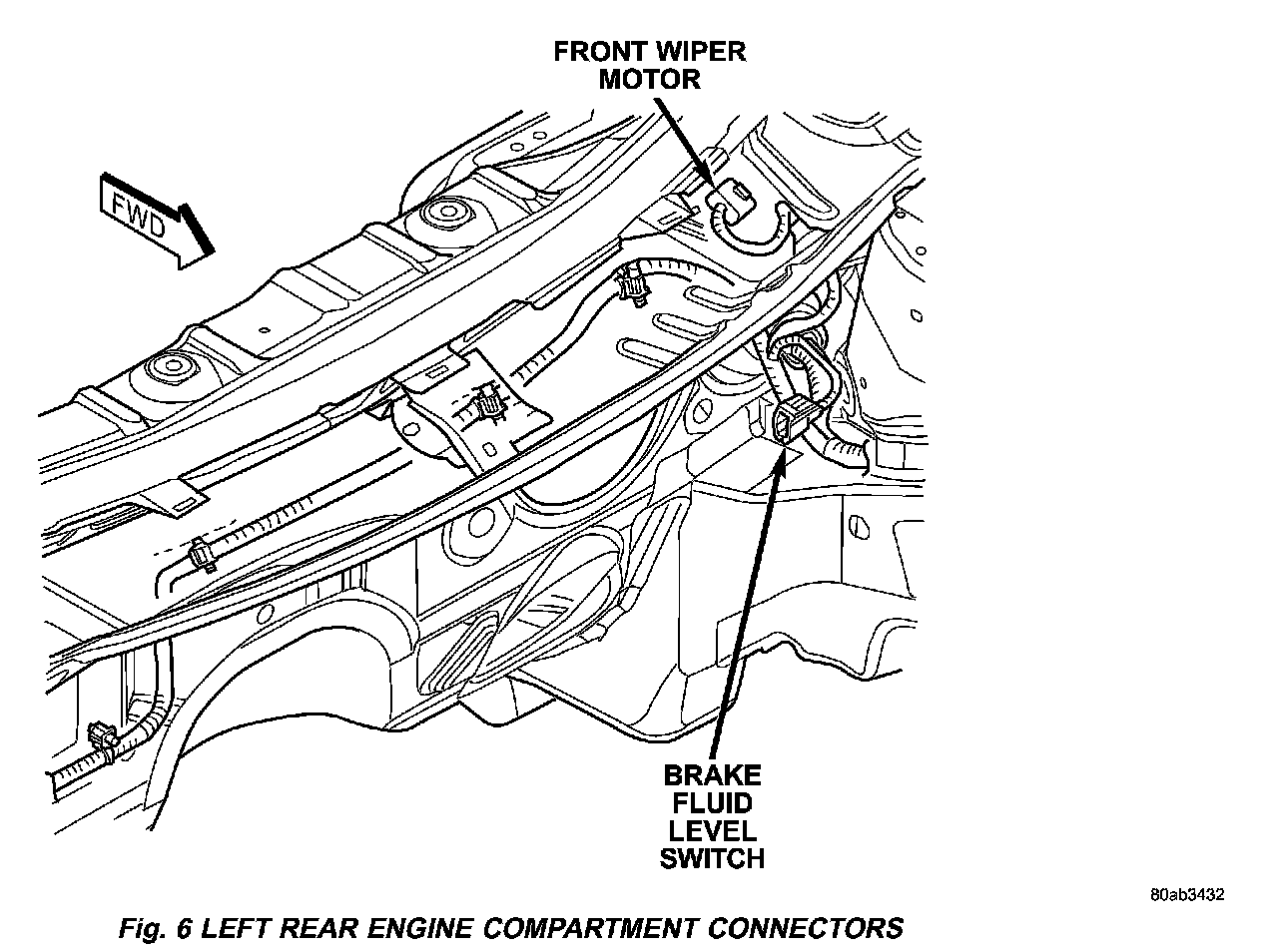 FRONT WIPER MOTOR

FWD

BRAKE FLUID LEVEL SWITCH

80ab3432

Fig. 6 LEFT REAR ENGINE COMPARTMENT CONNECTORS