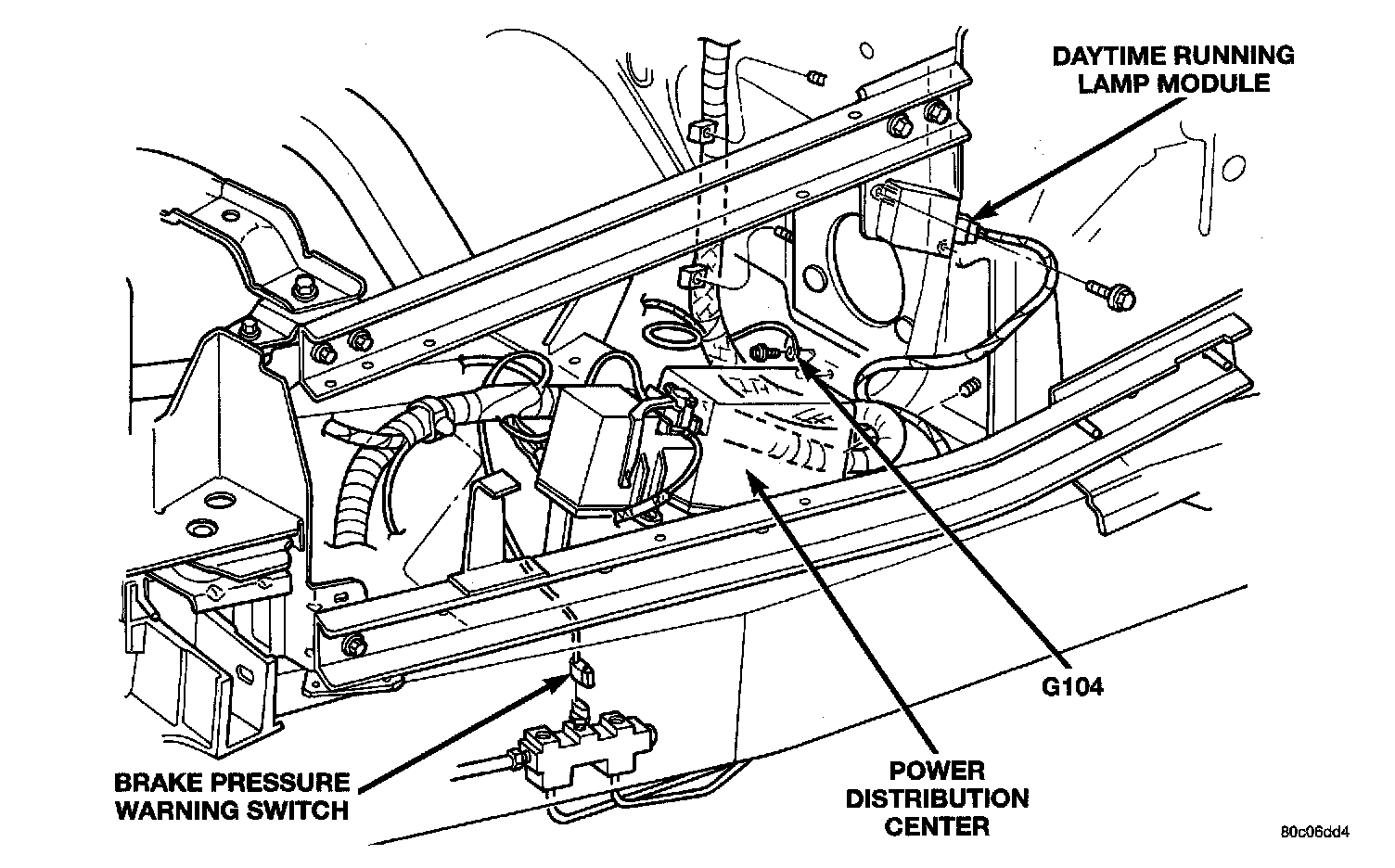 DAYTIME RUNNING LAMP MODULE

G104

BRAKE PRESSURE WARNING SWITCH

POWER DISTRIBUTION CENTER

80c06dd4