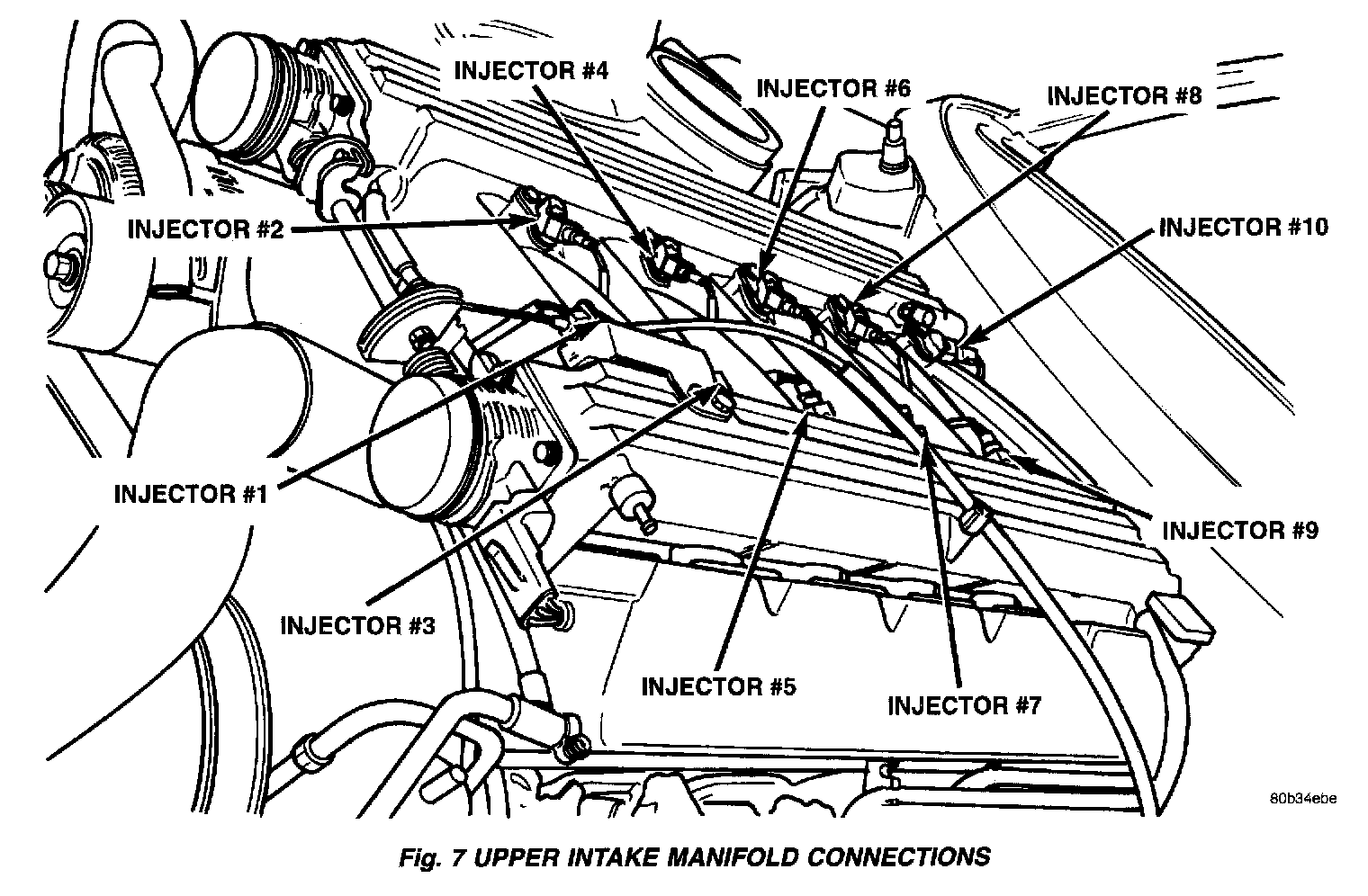 INJECTOR #4
INJECTOR #6
INJECTOR #8
INJECTOR #2
INJECTOR #10
INJECTOR #1
INJECTOR #9
INJECTOR #3
INJECTOR #5
INJECTOR #7
80b34ebe

Fig. 7 UPPER INTAKE MANIFOLD CONNECTIONS