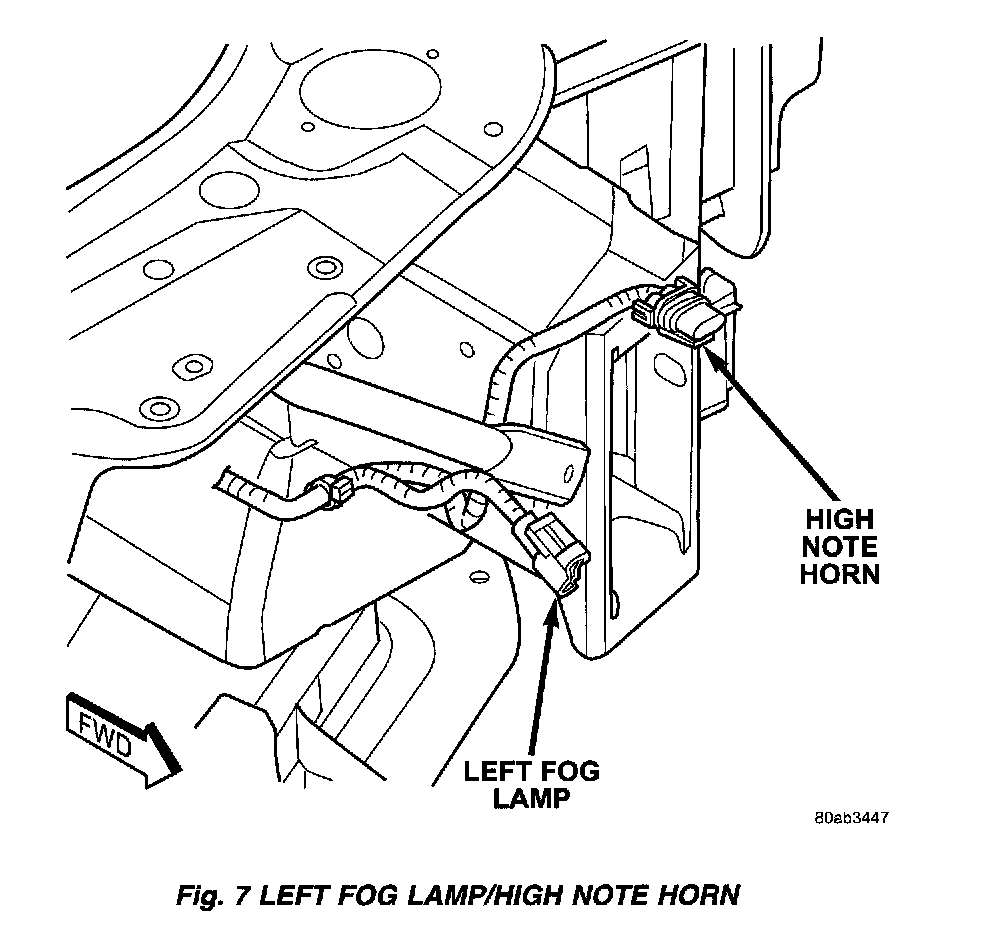 HIGH NOTE HORN

FWD

LEFT FOG LAMP

80ab3447

Fig. 7 LEFT FOG LAMP/HIGH NOTE HORN