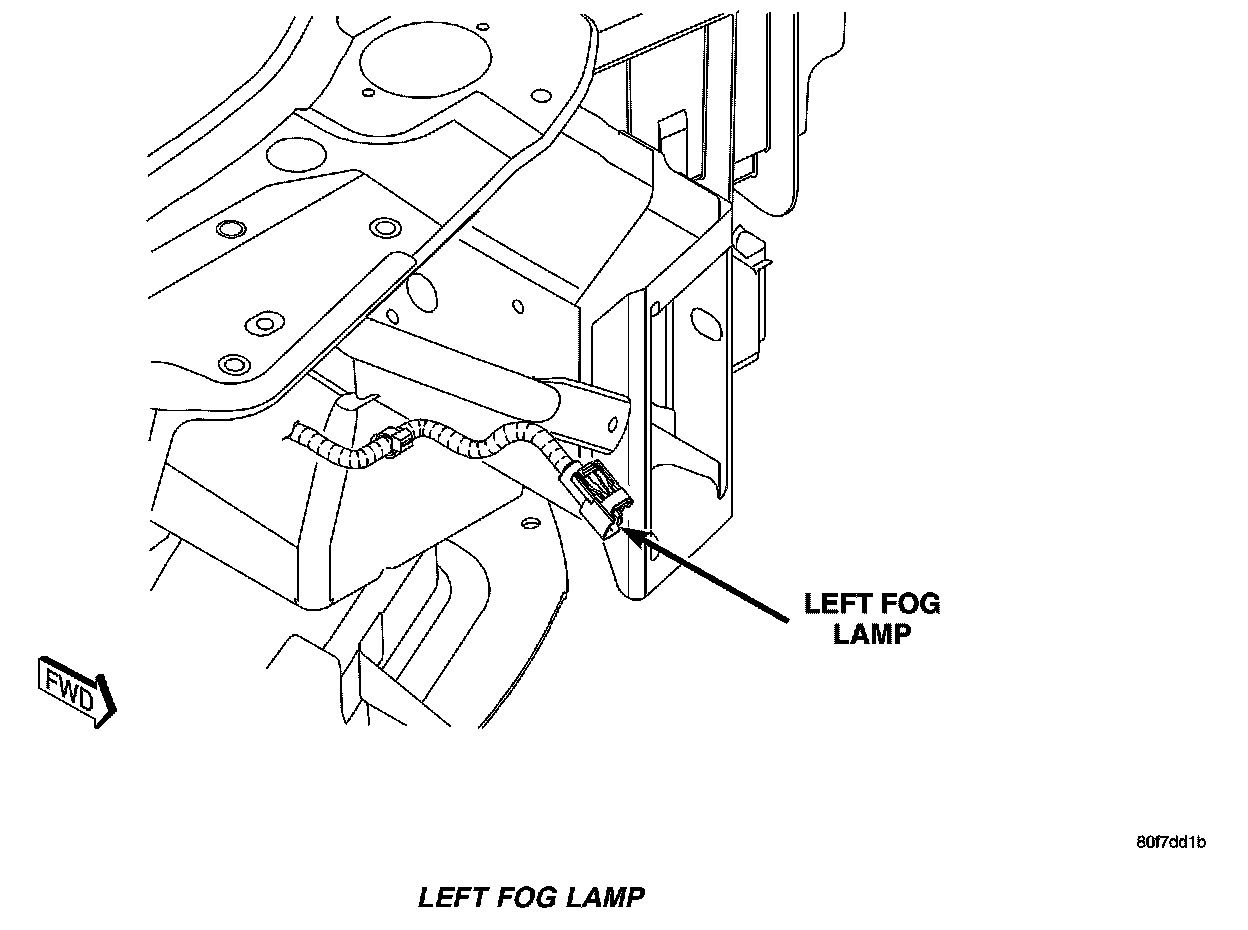 LEFT FOG LAMP

FWD

80f7dd1b

LEFT FOG LAMP