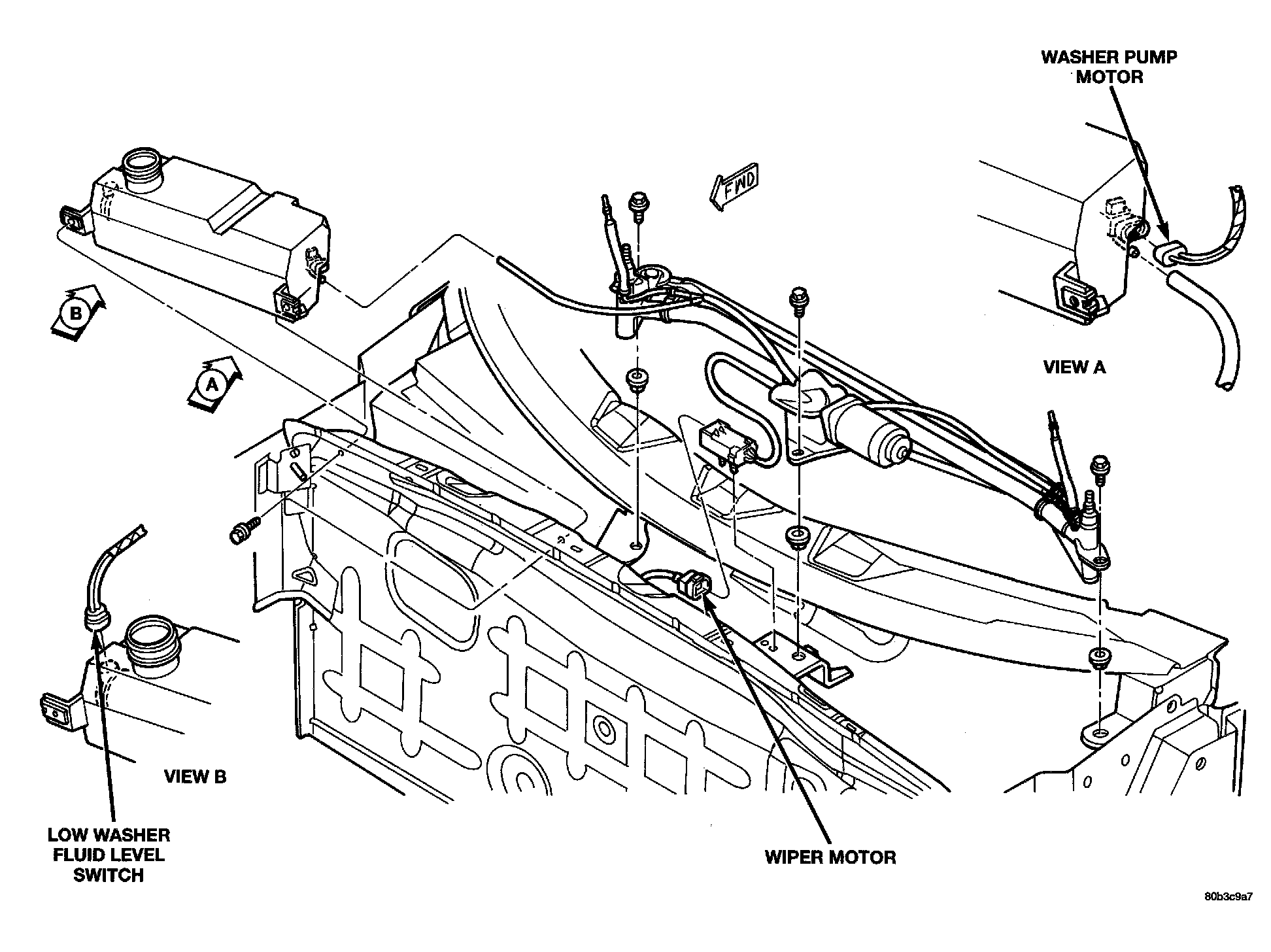 WASHER PUMP MOTOR

FWD

B

A

VIEW A

VIEW B

LOW WASHER FLUID LEVEL SWITCH

WIPER MOTOR

80b3c9a7