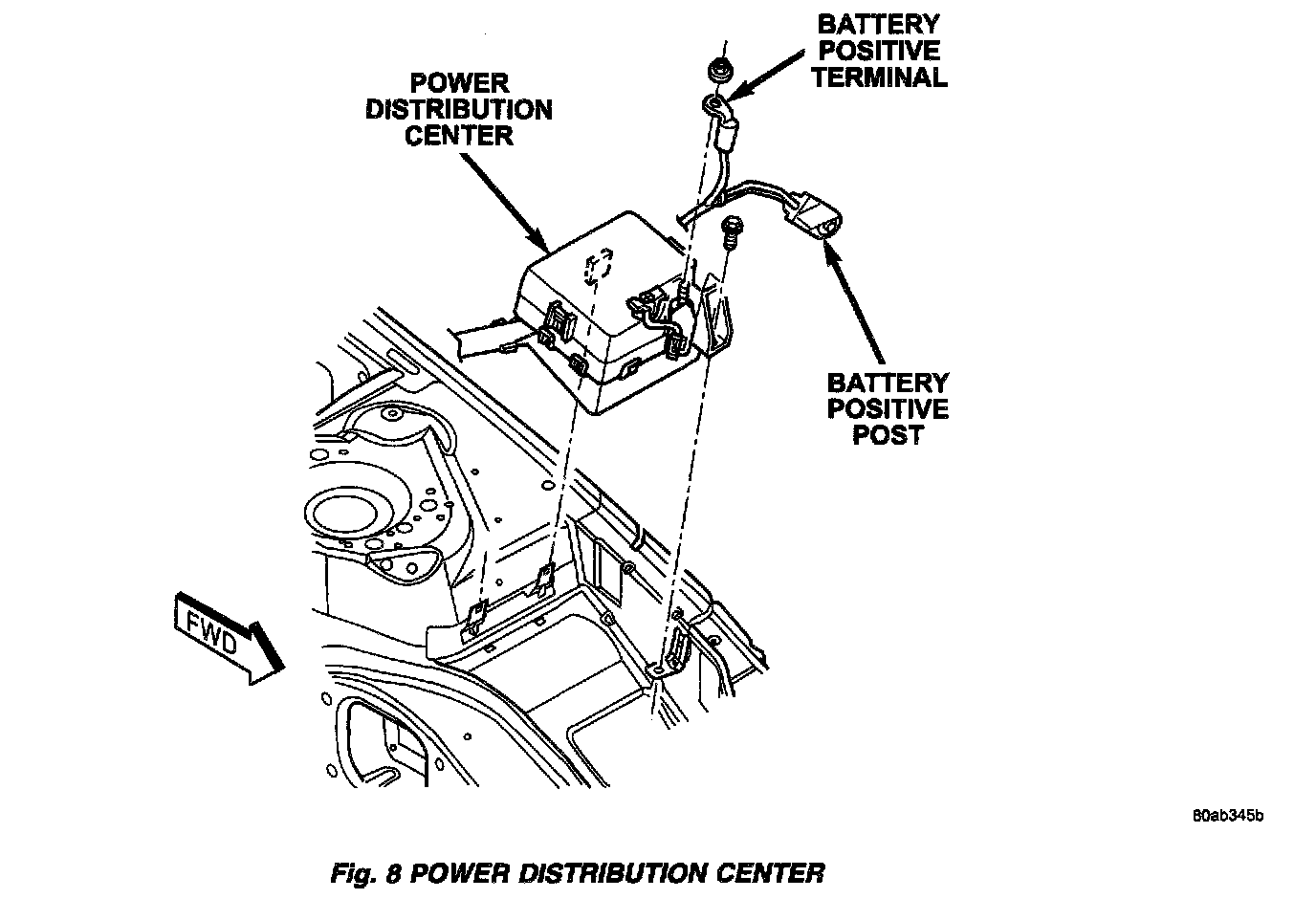 POWER DISTRIBUTION CENTER

BATTERY POSITIVE TERMINAL

BATTERY POSITIVE POST

FWD

80ab345b

Fig. 8 POWER DISTRIBUTION CENTER