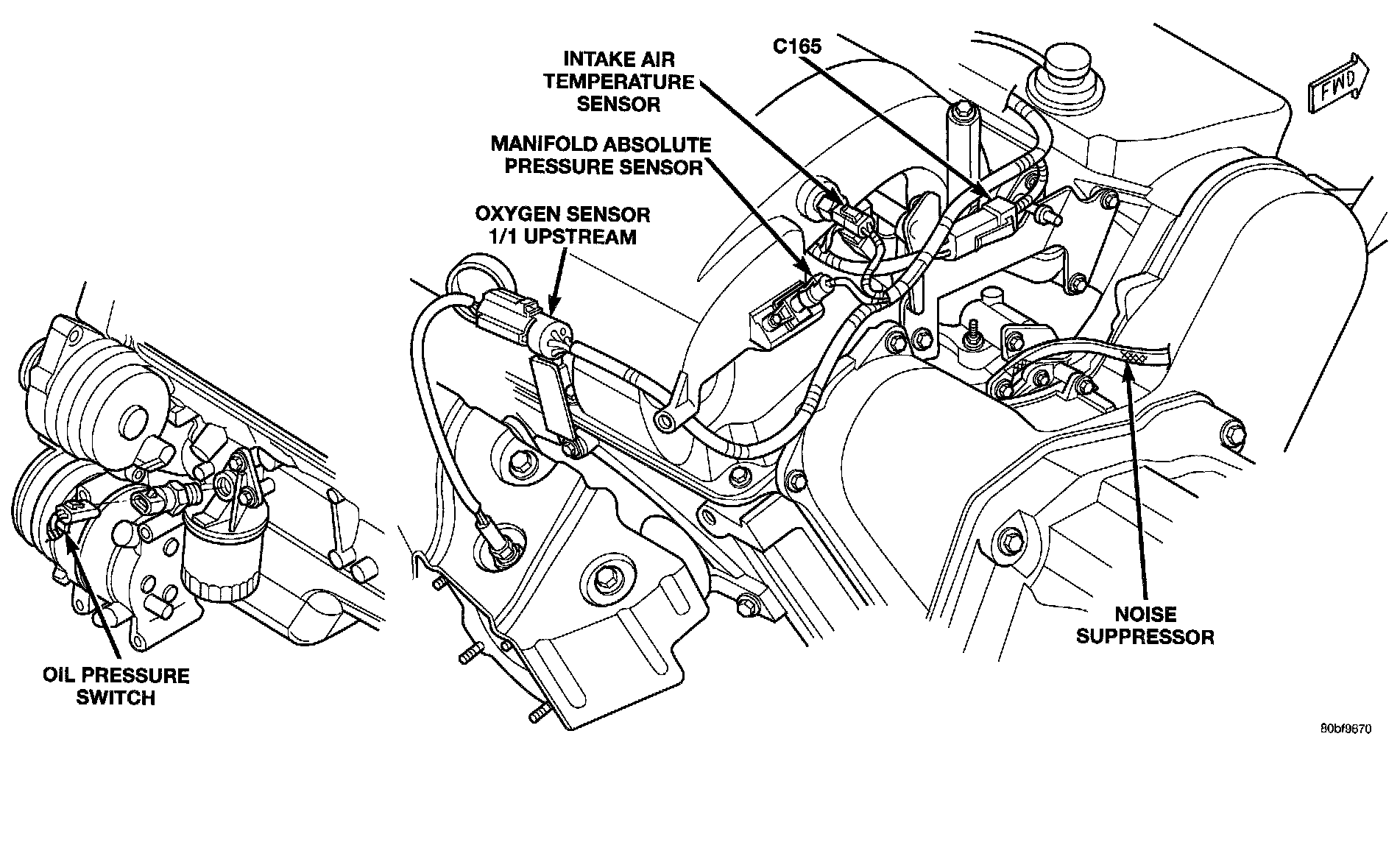 INTAKE AIR TEMPERATURE SENSOR

C165

FWD

MANIFOLD ABSOLUTE PRESSURE SENSOR

OXYGEN SENSOR 1/1 UPSTREAM

NOISE SUPPRESSOR

OIL PRESSURE SWITCH

80bf9670