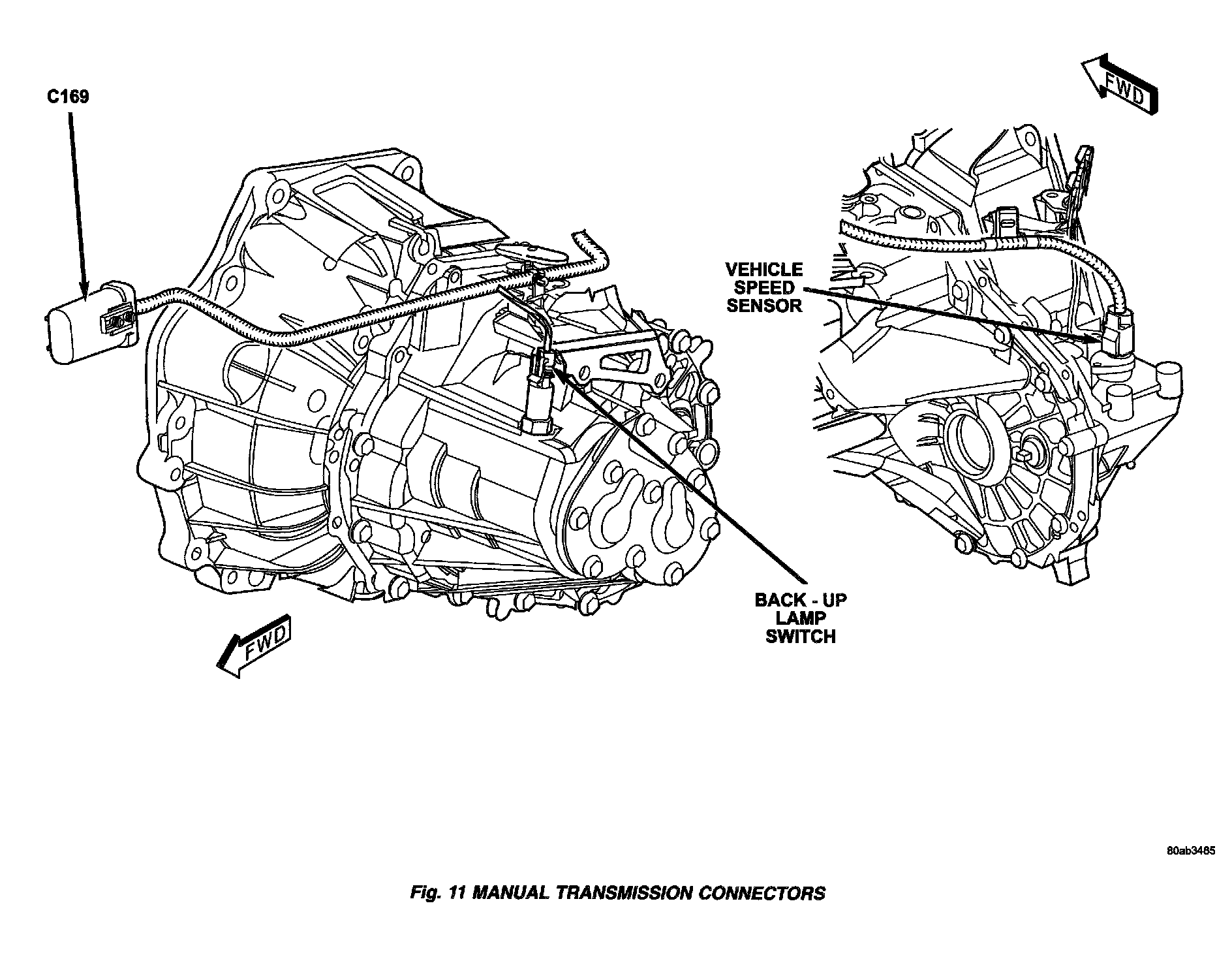 C169

FWD

VEHICLE SPEED SENSOR

BACK - UP LAMP SWITCH

FWD

80ab3485

Fig. 11 MANUAL TRANSMISSION CONNECTORS