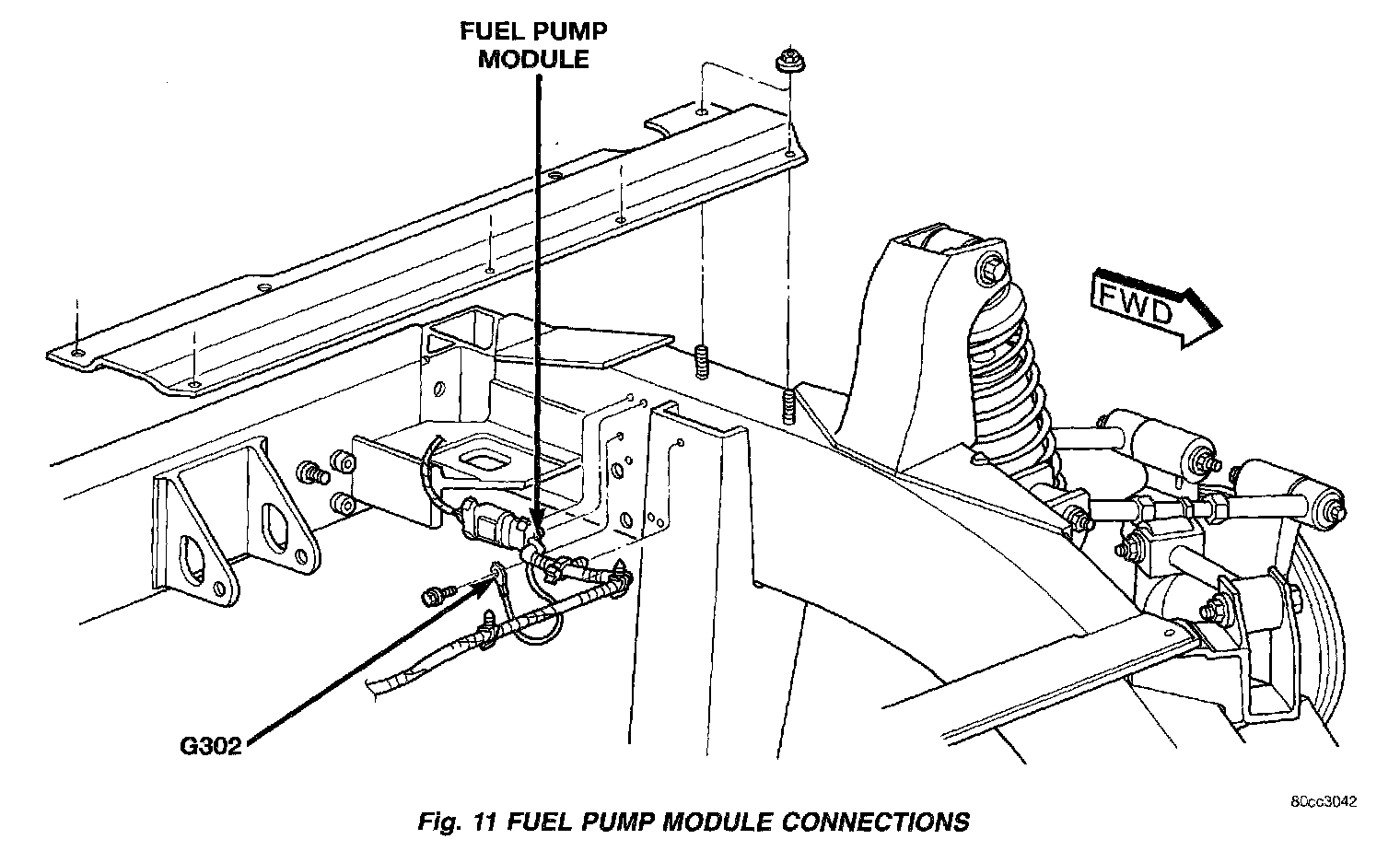 FUEL PUMP MODULE

FWD

G302

80cc3042

Fig. 11 FUEL PUMP MODULE CONNECTIONS