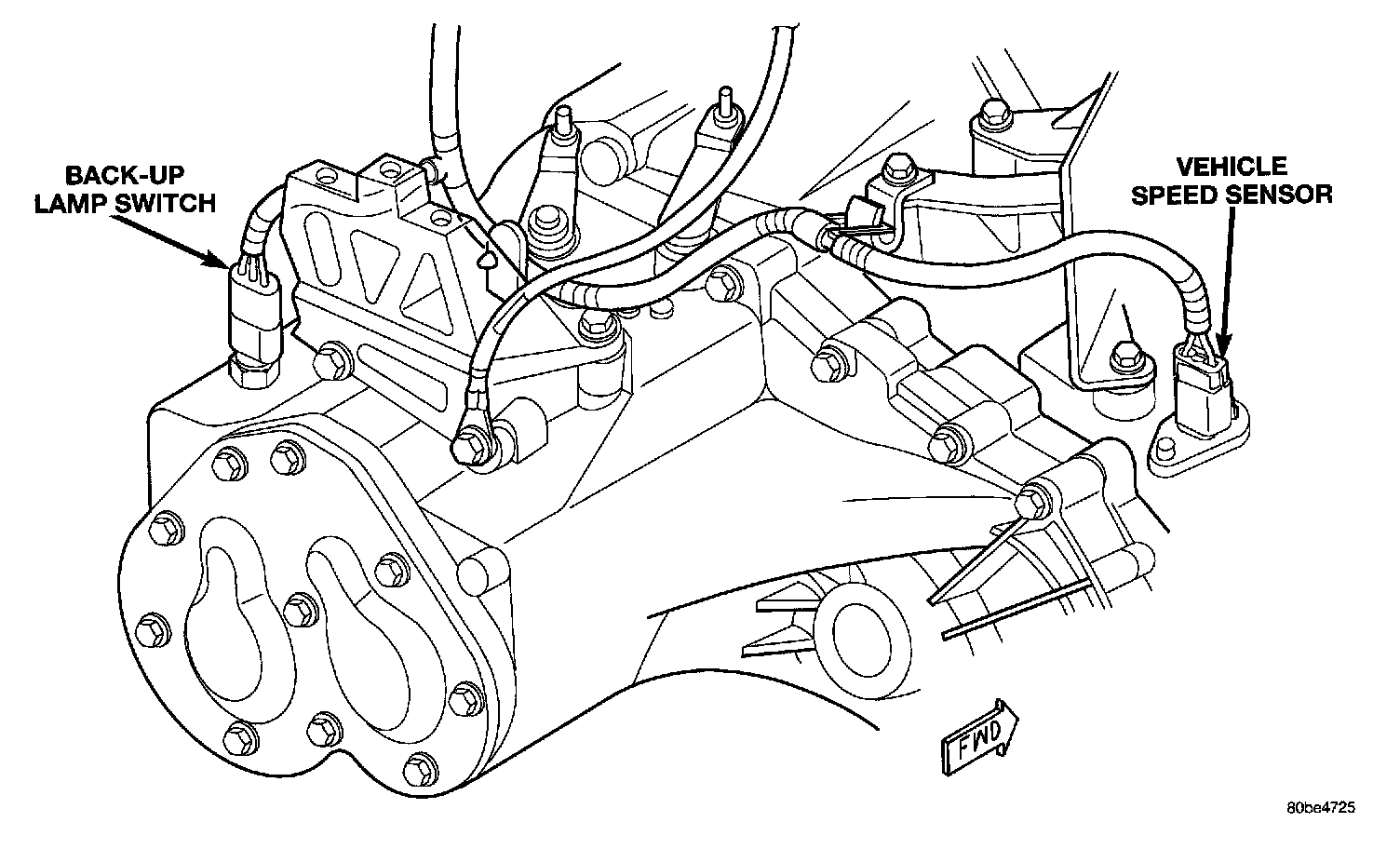 BACK-UP LAMP SWITCH

VEHICLE SPEED SENSOR

FWD

80be4725