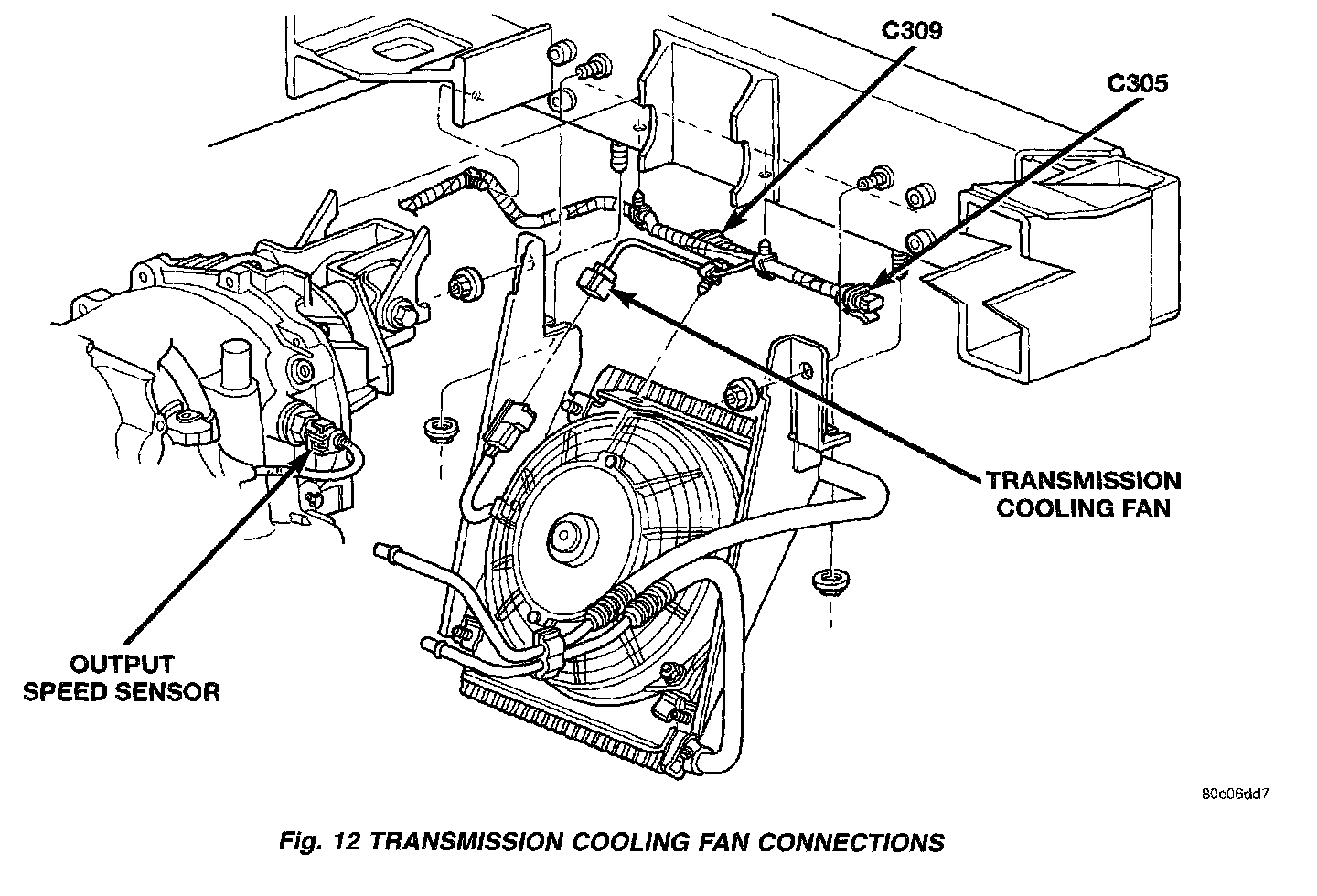 C309

C305

TRANSMISSION COOLING FAN

OUTPUT SPEED SENSOR

80c06dd7

Fig. 12 TRANSMISSION COOLING FAN CONNECTIONS