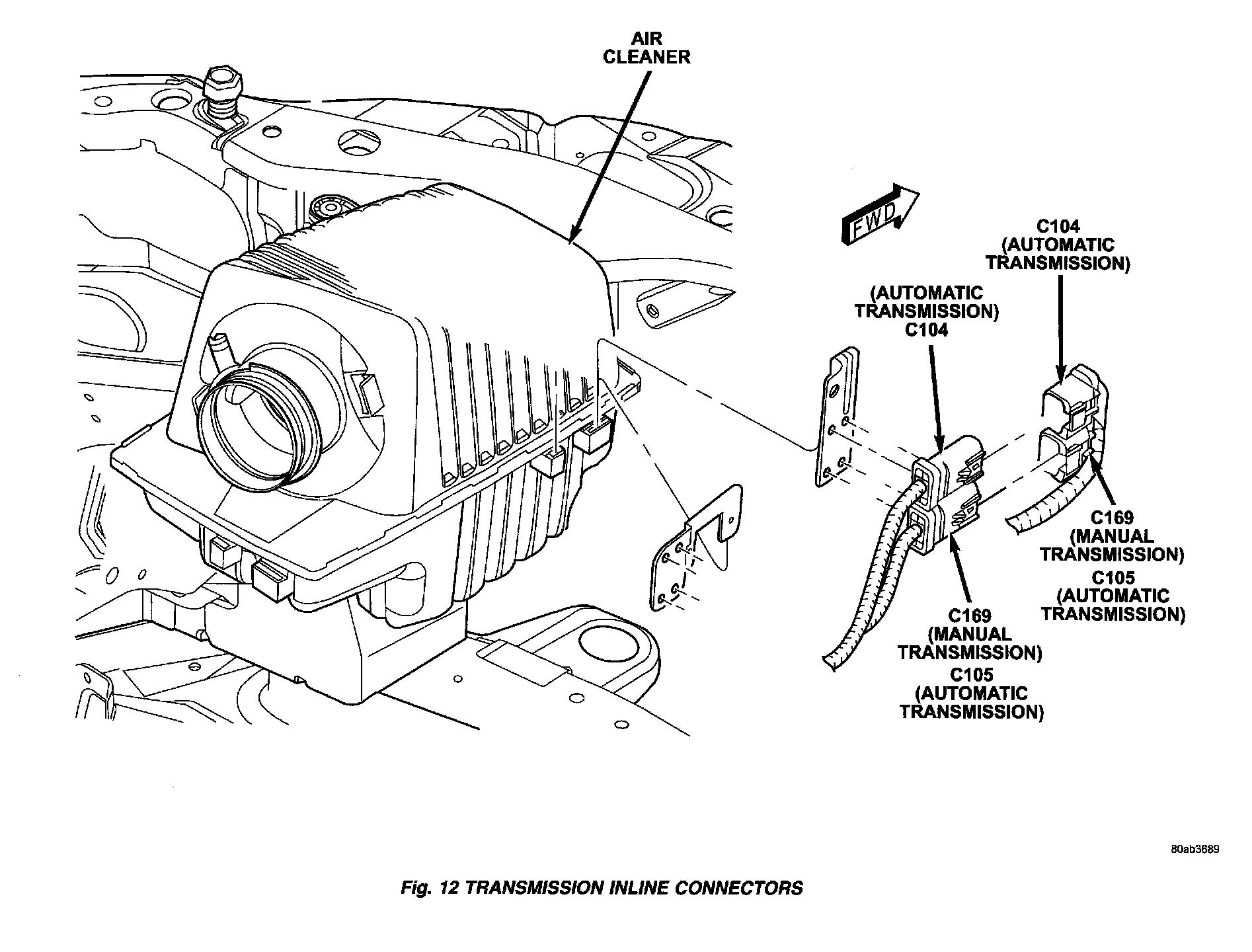 AIR CLEANER

FWD

C104 (AUTOMATIC TRANSMISSION)

(AUTOMATIC TRANSMISSION) C104

C169 (MANUAL TRANSMISSION) C105 (AUTOMATIC TRANSMISSION)

C169 (MANUAL TRANSMISSION) C105 (AUTOMATIC TRANSMISSION)

80ab3689

Fig. 12 TRANSMISSION INLINE CONNECTORS