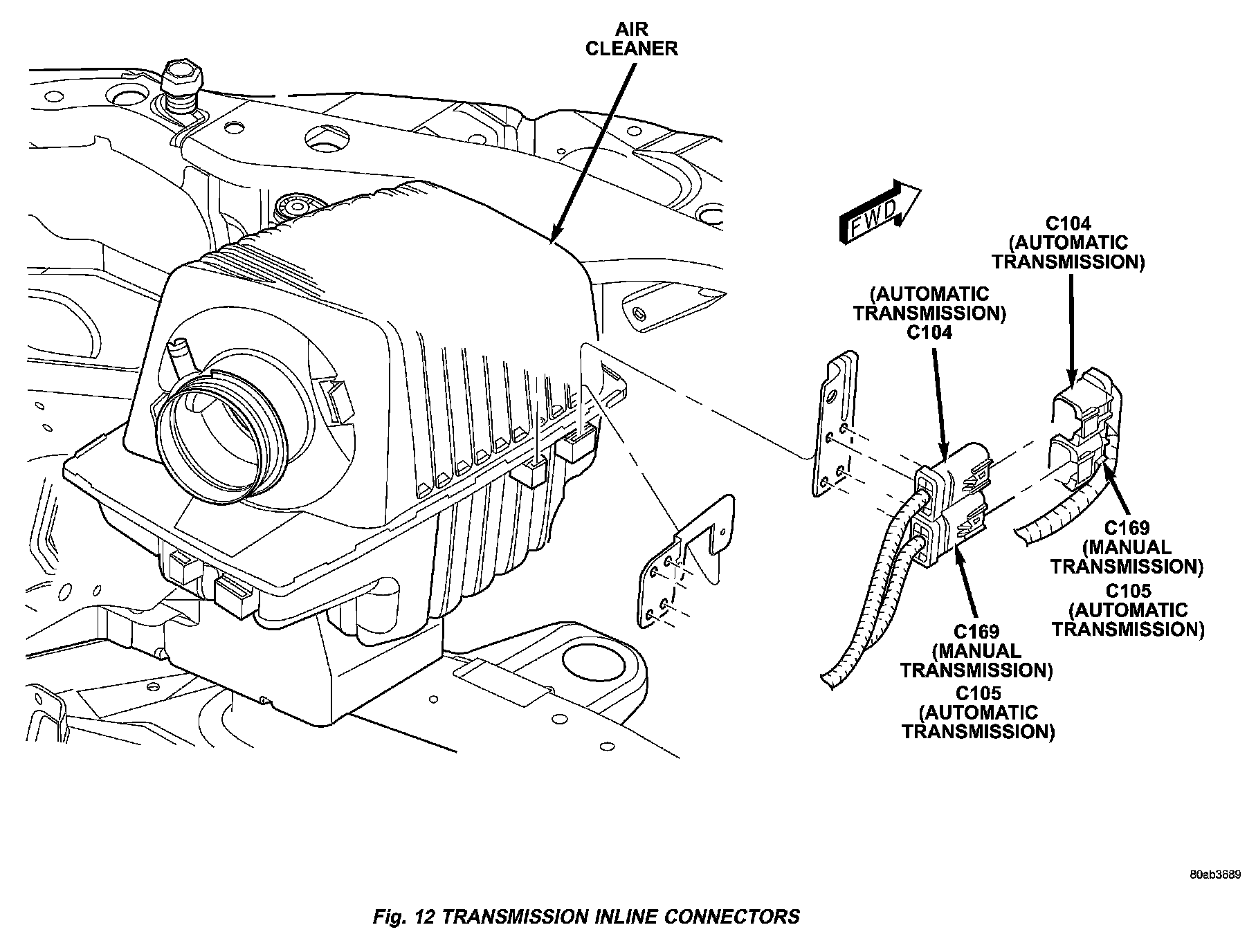 AIR CLEANER

FWD

C104 (AUTOMATIC TRANSMISSION)

(AUTOMATIC TRANSMISSION) C104

C169 (MANUAL TRANSMISSION) C105 (AUTOMATIC TRANSMISSION)

C169 (MANUAL TRANSMISSION) C105 (AUTOMATIC TRANSMISSION)

80ab3689

Fig. 12 TRANSMISSION INLINE CONNECTORS