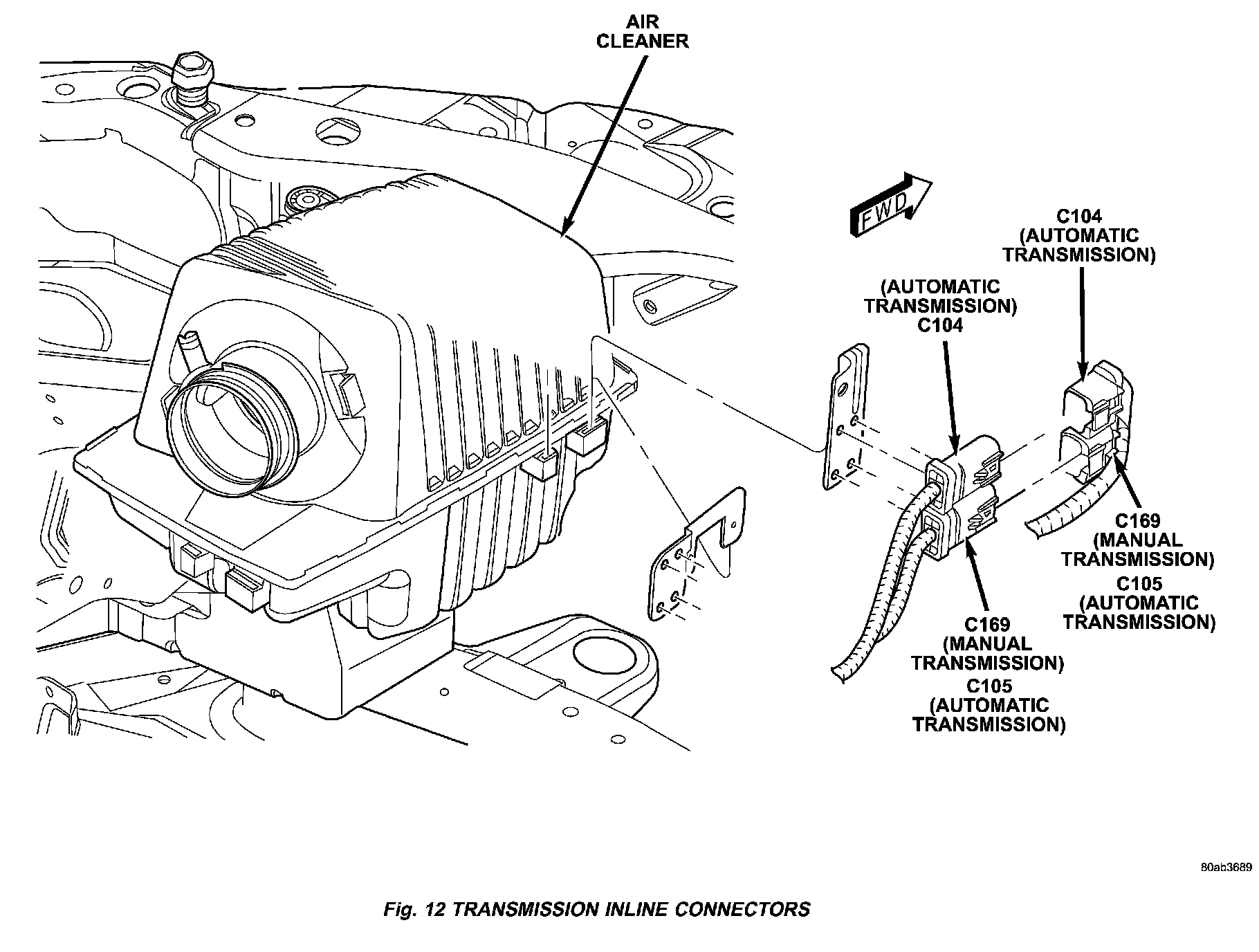 AIR CLEANER

FWD

C104 (AUTOMATIC TRANSMISSION)

(AUTOMATIC TRANSMISSION) C104

C169 (MANUAL TRANSMISSION) C105 (AUTOMATIC TRANSMISSION)

C169 (MANUAL TRANSMISSION) C105 (AUTOMATIC TRANSMISSION)

80ab3689

Fig. 12 TRANSMISSION INLINE CONNECTORS