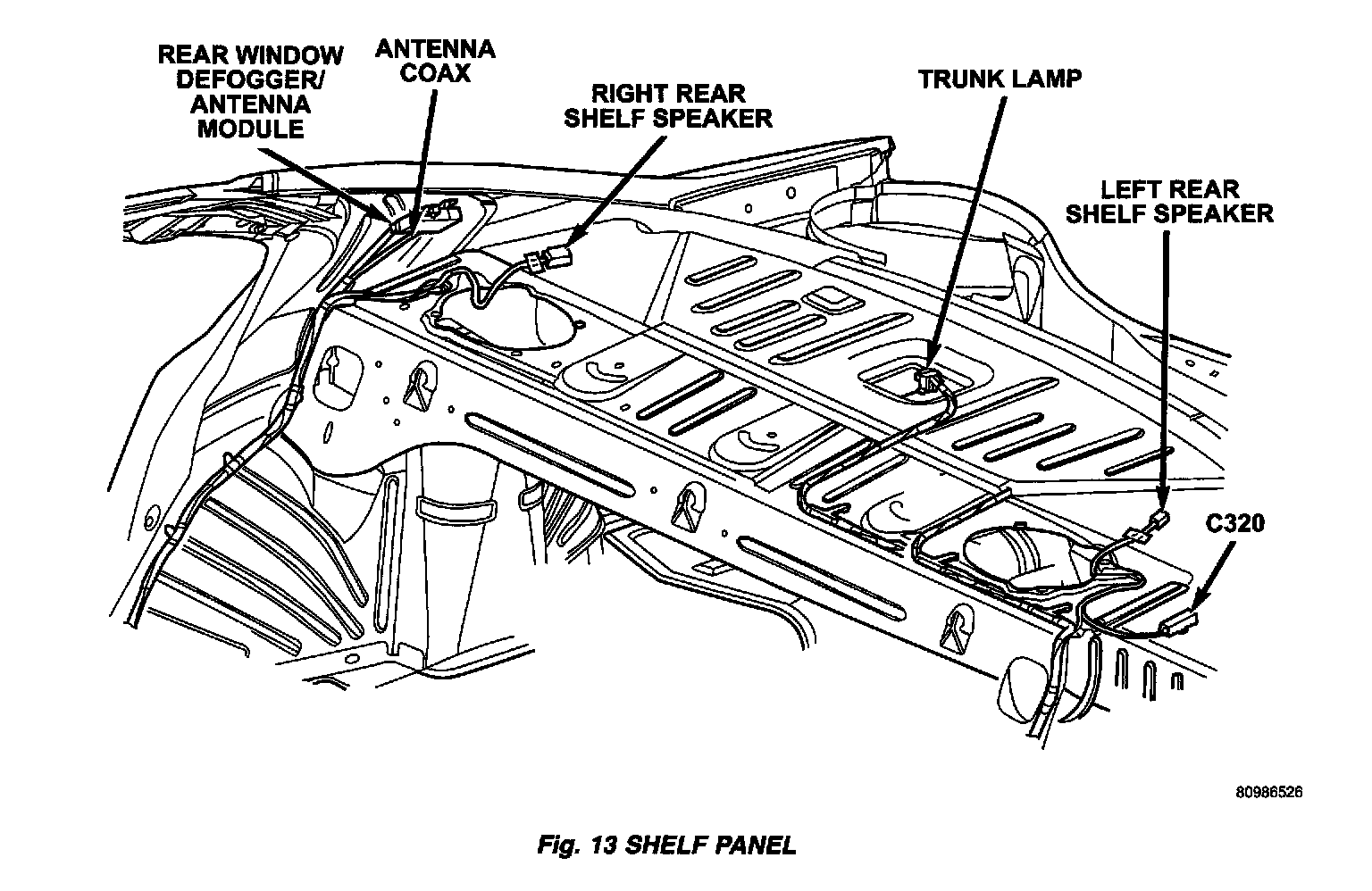 REAR WINDOW DEFOGGER/ ANTENNA MODULE

ANTENNA COAX

RIGHT REAR SHELF SPEAKER

TRUNK LAMP

LEFT REAR SHELF SPEAKER

C320

80986526

Fig. 13 SHELF PANEL