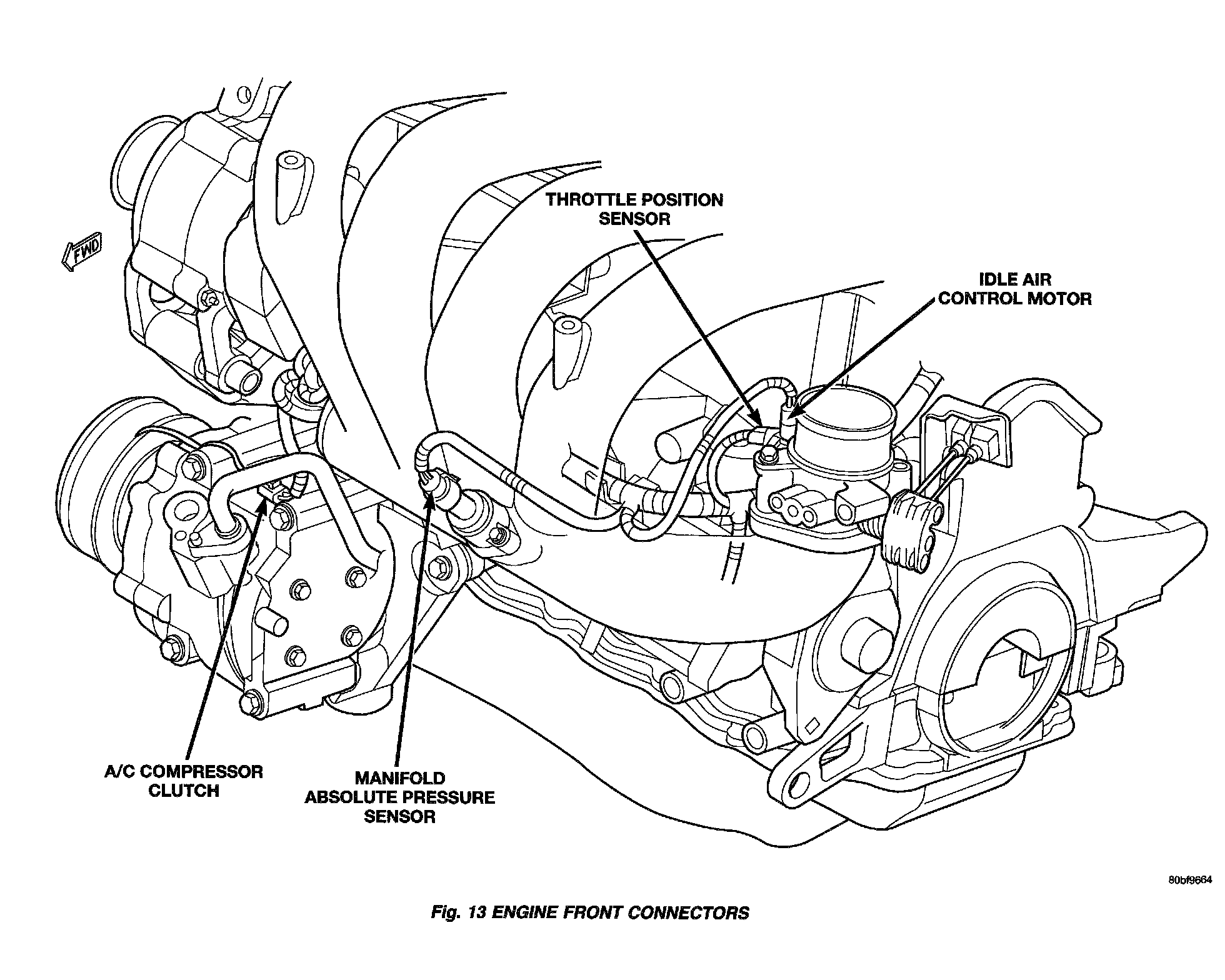 FWD

THROTTLE POSITION SENSOR

IDLE AIR CONTROL MOTOR

A/C COMPRESSOR CLUTCH

MANIFOLD ABSOLUTE PRESSURE SENSOR

80bf9664

Fig. 13 ENGINE FRONT CONNECTORS