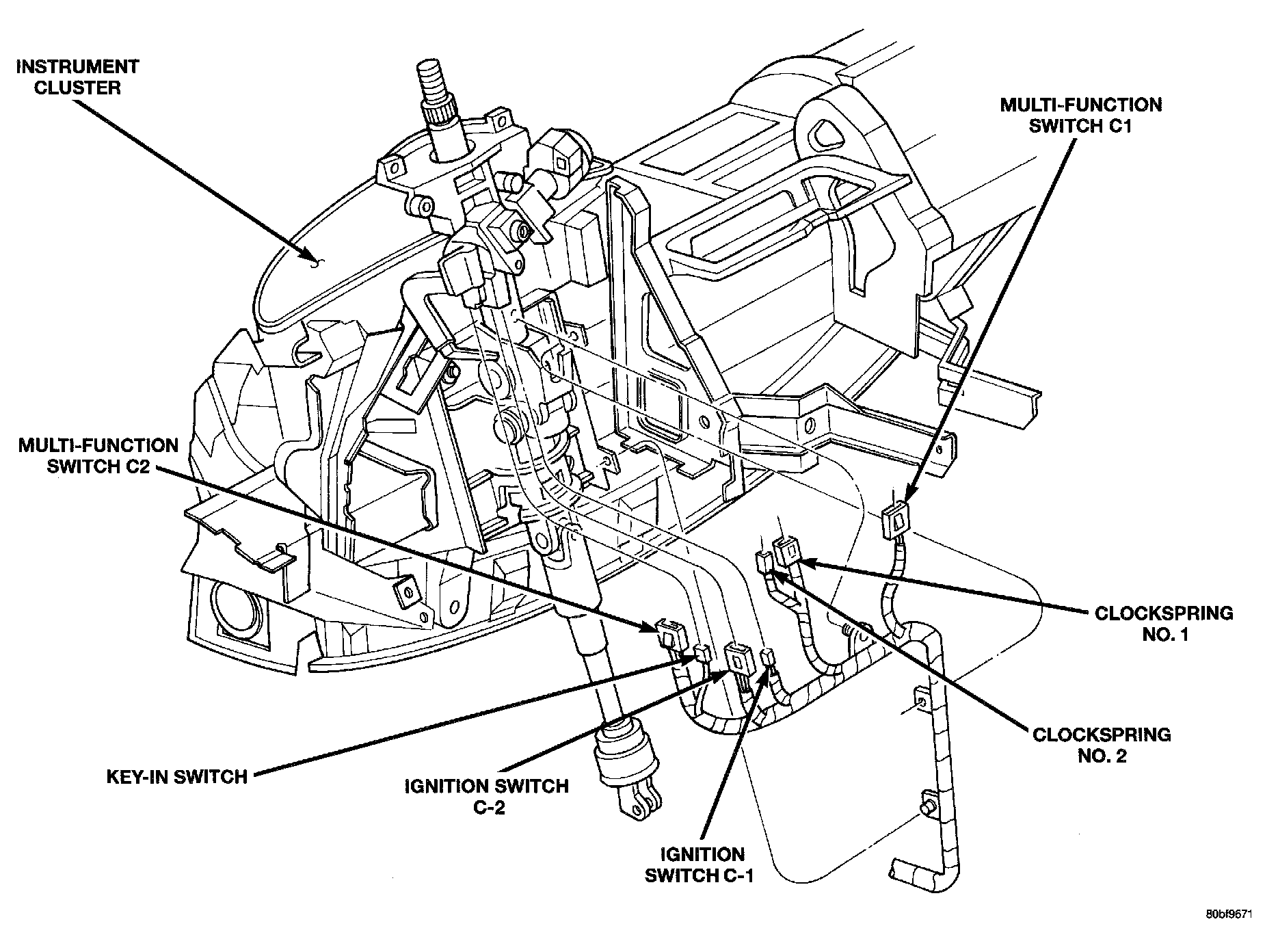 INSTRUMENT CLUSTER

MULTI-FUNCTION SWITCH C1

MULTI-FUNCTION SWITCH C2

CLOCKSPRING NO. 1

CLOCKSPRING NO. 2

KEY-IN SWITCH

IGNITION SWITCH C-2

IGNITION SWITCH C-1

80bf9671