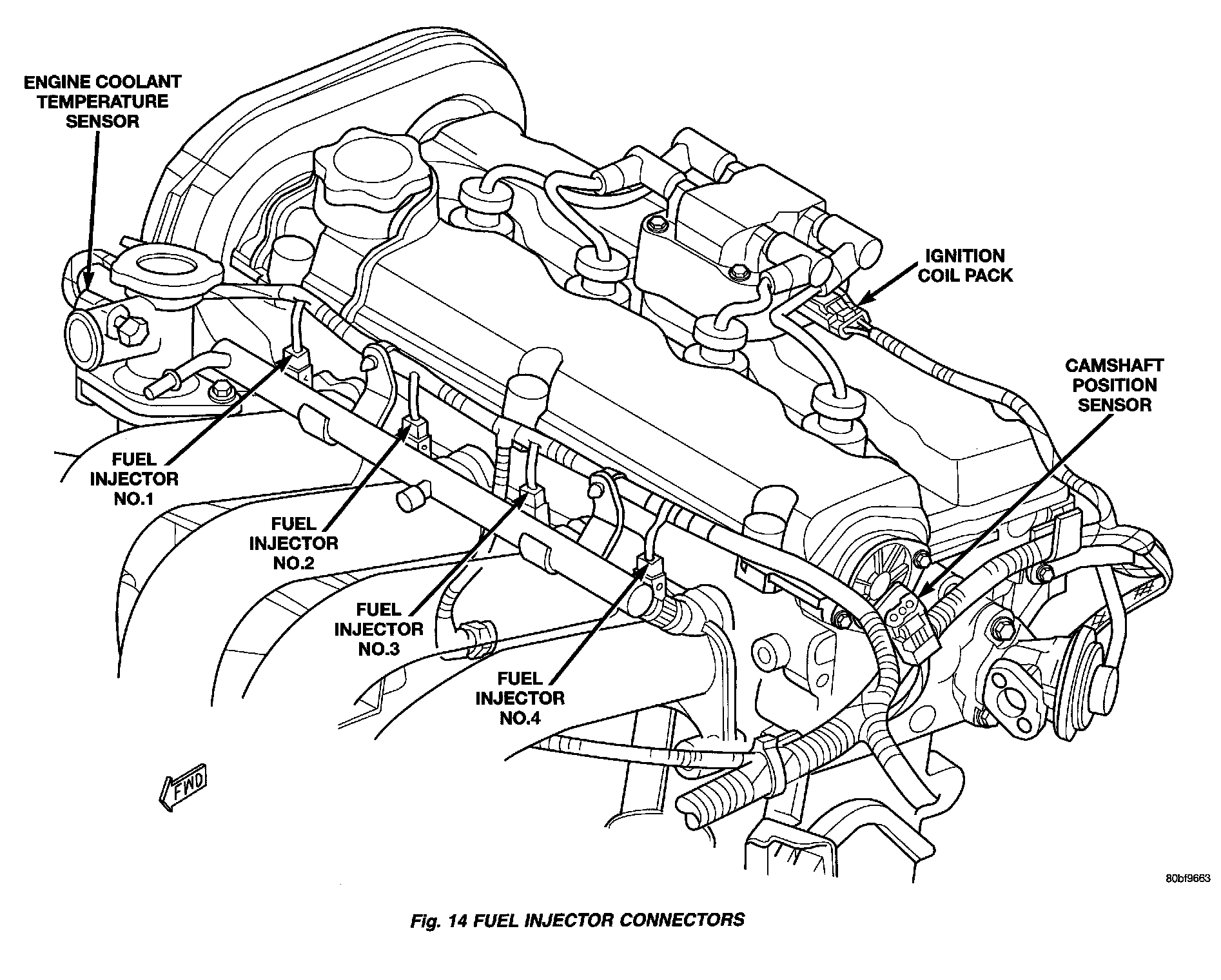 ENGINE COOLANT TEMPERATURE SENSOR

IGNITION COIL PACK

CAMSHAFT POSITION SENSOR

FUEL INJECTOR NO.1

FUEL INJECTOR NO.2

FUEL INJECTOR NO.3

FUEL INJECTOR NO.4

FWD

80bf9663

Fig. 14 FUEL INJECTOR CONNECTORS