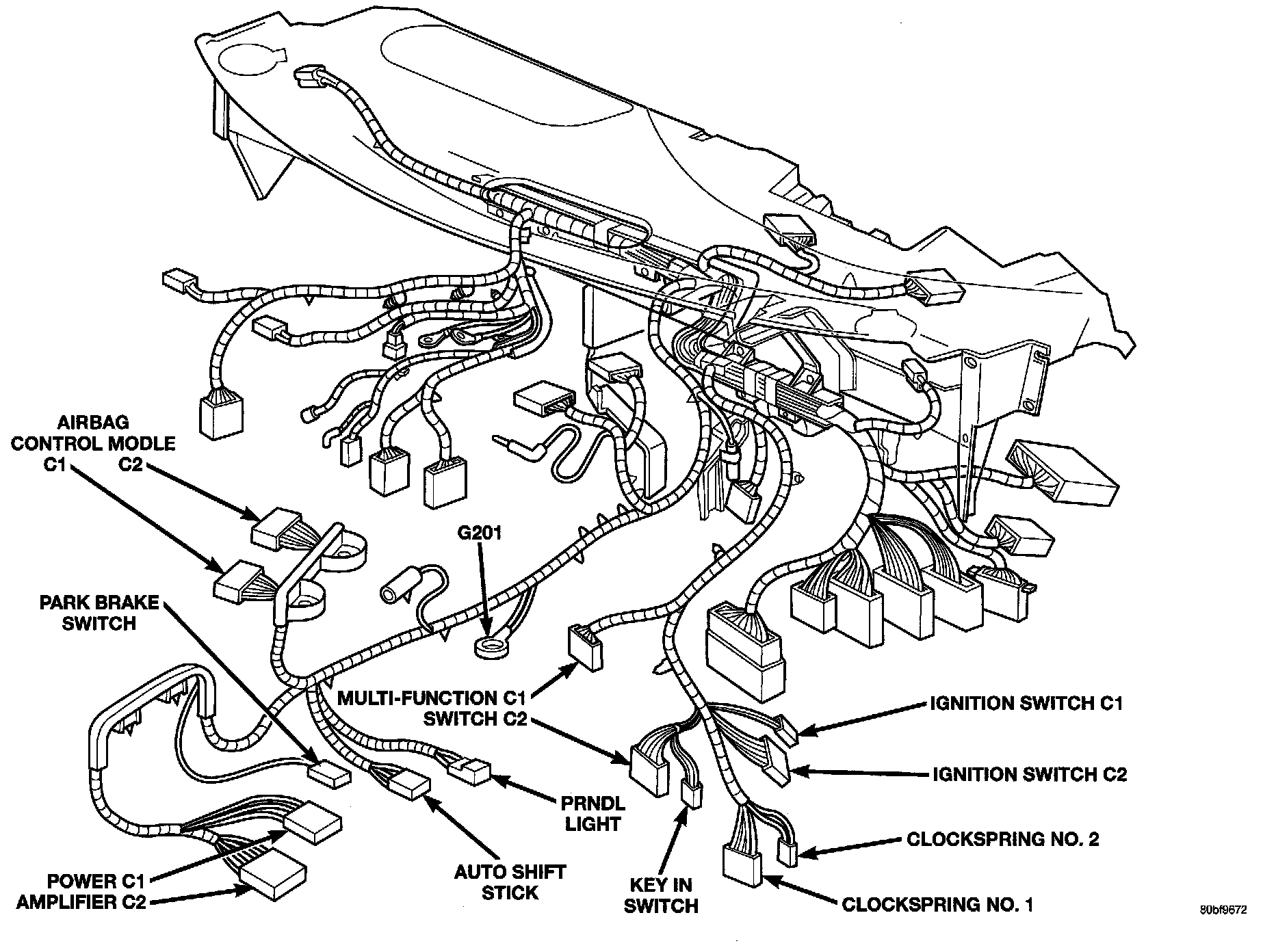 AIRBAG CONTROL MODLE C1 C2

G201

PARK BRAKE SWITCH

MULTI-FUNCTION C1 SWITCH C2

IGNITION SWITCH C1

IGNITION SWITCH C2

PRNDL LIGHT

CLOCKSPRING NO. 2

POWER C1 AMPLIFIER C2

AUTO SHIFT STICK

KEY IN SWITCH

CLOCKSPRING NO. 1

80bf9672