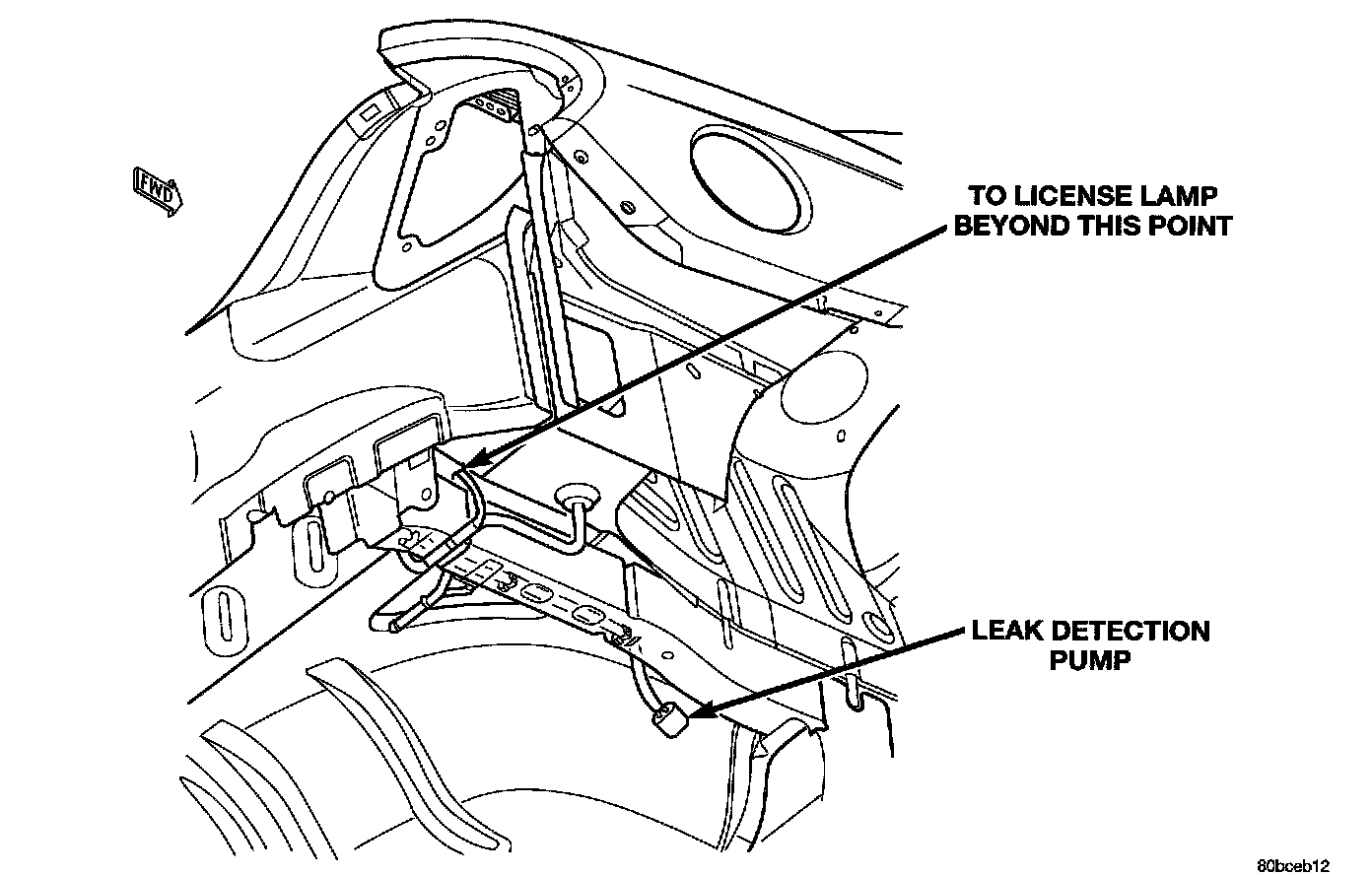 FWD

TO LICENSE LAMP BEYOND THIS POINT

LEAK DETECTION PUMP

80bceb12