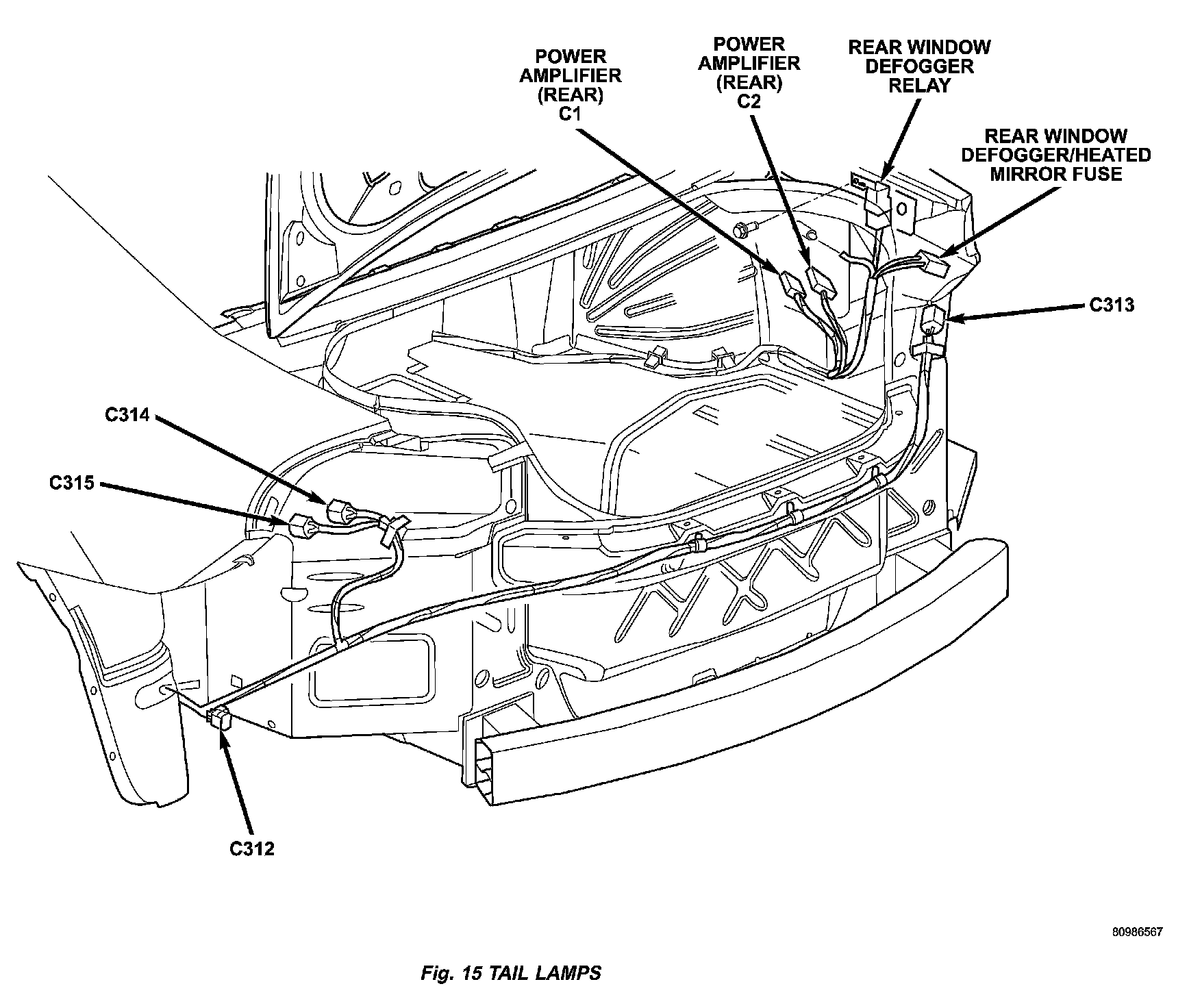 POWER AMPLIFIER (REAR) C1

POWER AMPLIFIER (REAR) C2

REAR WINDOW DEFOGGER RELAY

REAR WINDOW DEFOGGER/HEATED MIRROR FUSE

C313

C314

C315

C312

80986567

Fig. 15 TAIL LAMPS