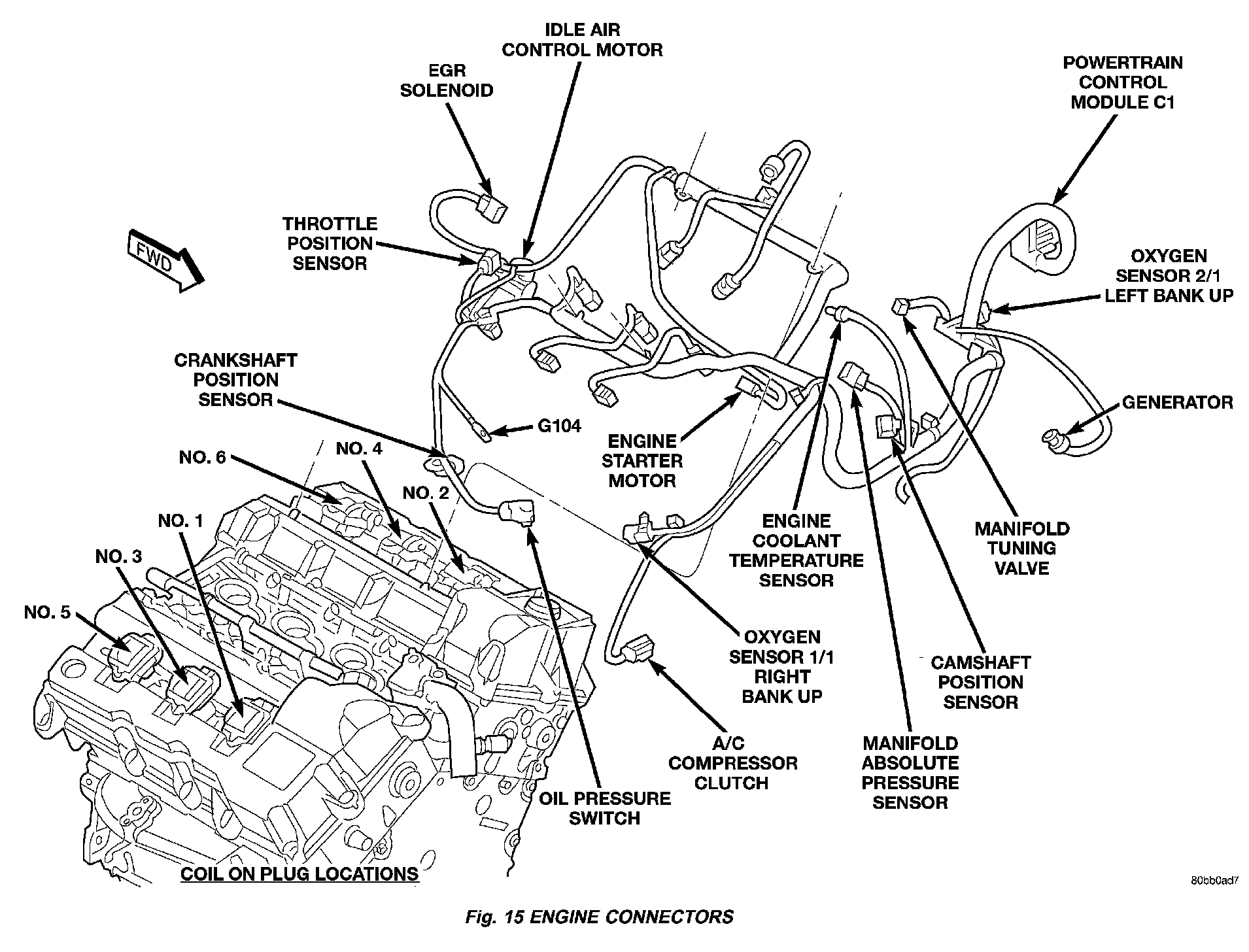 IDLE AIR CONTROL MOTOR

EGR SOLENOID

POWERTRAIN CONTROL MODULE C1

THROTTLE POSITION SENSOR

FWD

OXYGEN SENSOR 2/1 LEFT BANK UP

CRANKSHAFT POSITION SENSOR

GENERATOR

G104

ENGINE STARTER MOTOR

NO. 6

NO. 4

NO. 2

NO. 1

NO. 3

NO. 5

ENGINE COOLANT TEMPERATURE SENSOR

MANIFOLD TUNING VALVE

OXYGEN SENSOR 1/1 RIGHT BANK UP

CAMSHAFT POSITION SENSOR

A/C COMPRESSOR CLUTCH

MANIFOLD ABSOLUTE PRESSURE SENSOR

OIL PRESSURE SWITCH

COIL ON PLUG LOCATIONS

80bb0ad7

Fig. 15 ENGINE CONNECTORS