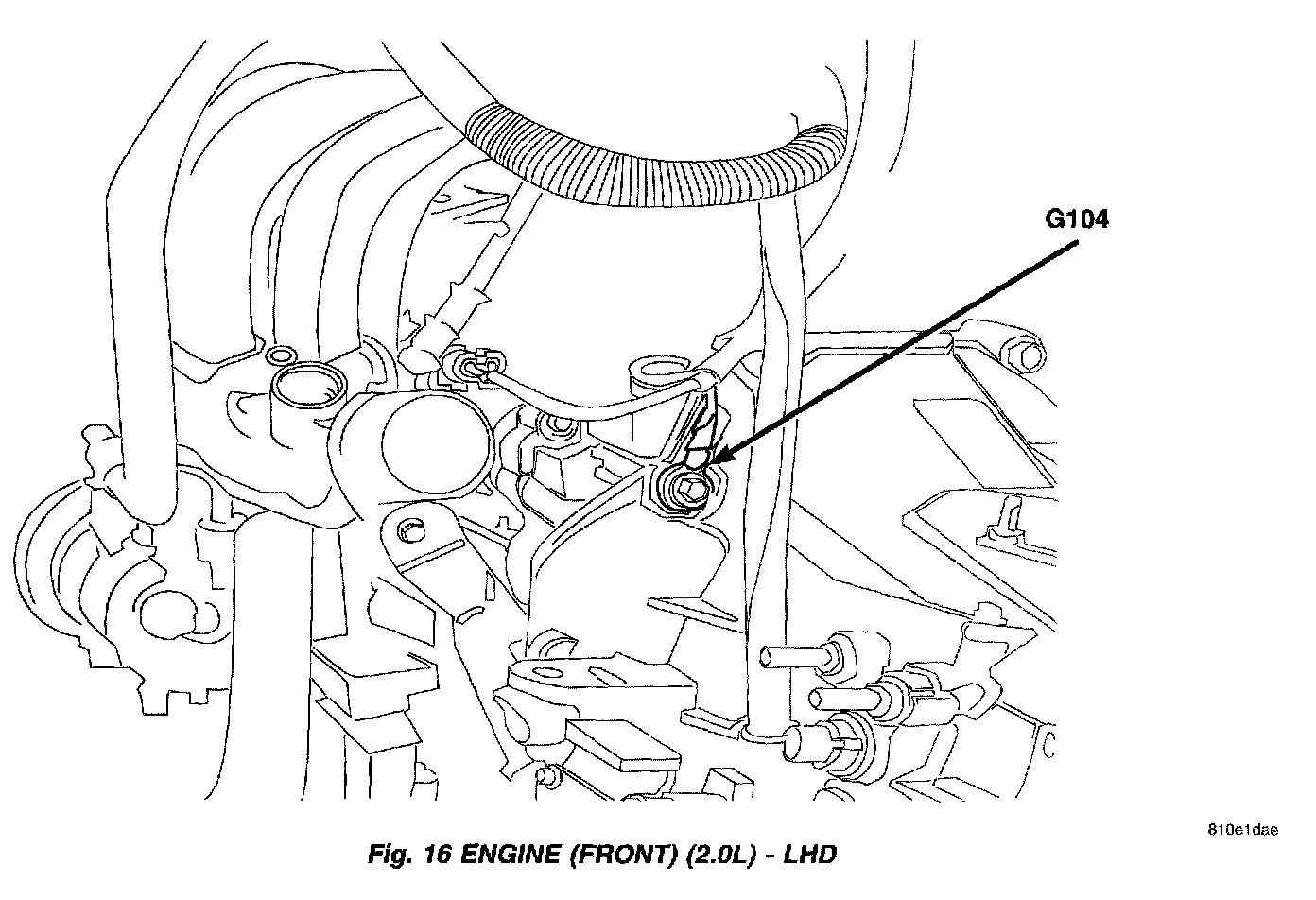 G104

810e1dae

Fig. 16 ENGINE (FRONT) (2.0L) - LHD