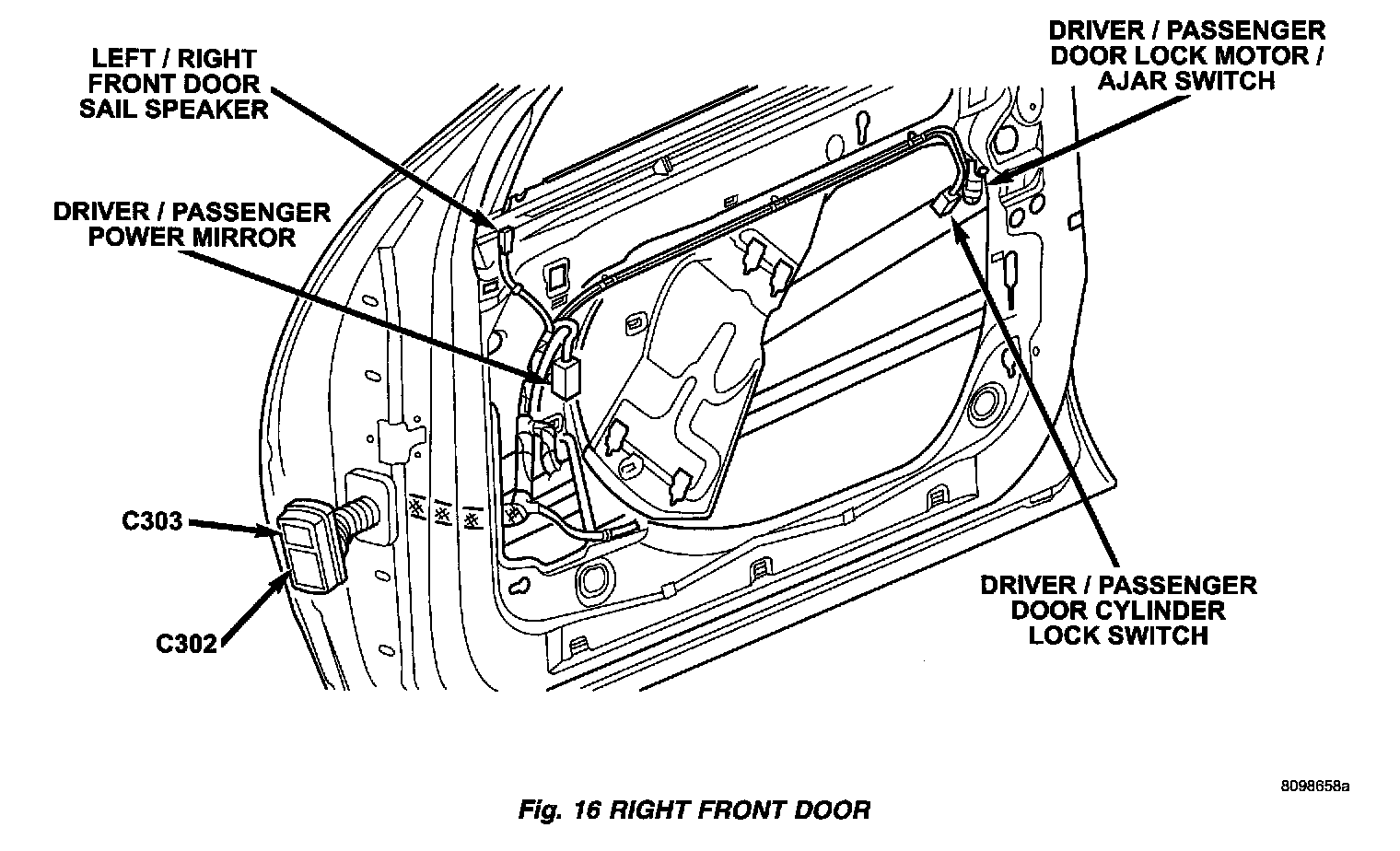 LEFT / RIGHT FRONT DOOR SAIL SPEAKER

DRIVER / PASSENGER DOOR LOCK MOTOR / AJAR SWITCH

DRIVER / PASSENGER POWER MIRROR

C303

C302

DRIVER / PASSENGER DOOR CYLINDER LOCK SWITCH

8098658a

Fig. 16 RIGHT FRONT DOOR