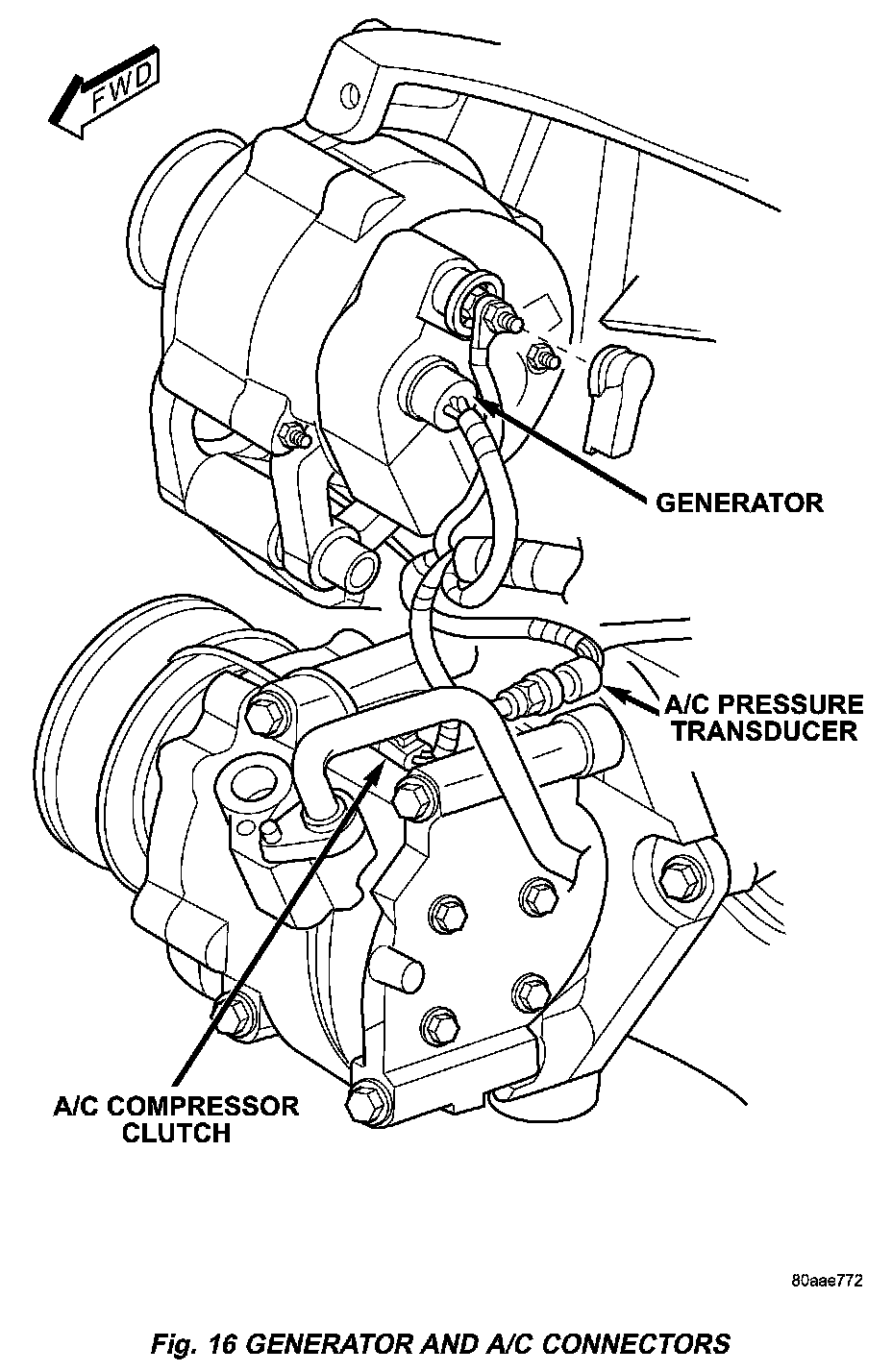 FWD

GENERATOR

A/C PRESSURE TRANSDUCER

A/C COMPRESSOR CLUTCH

80aae772

Fig. 16 GENERATOR AND A/C CONNECTORS