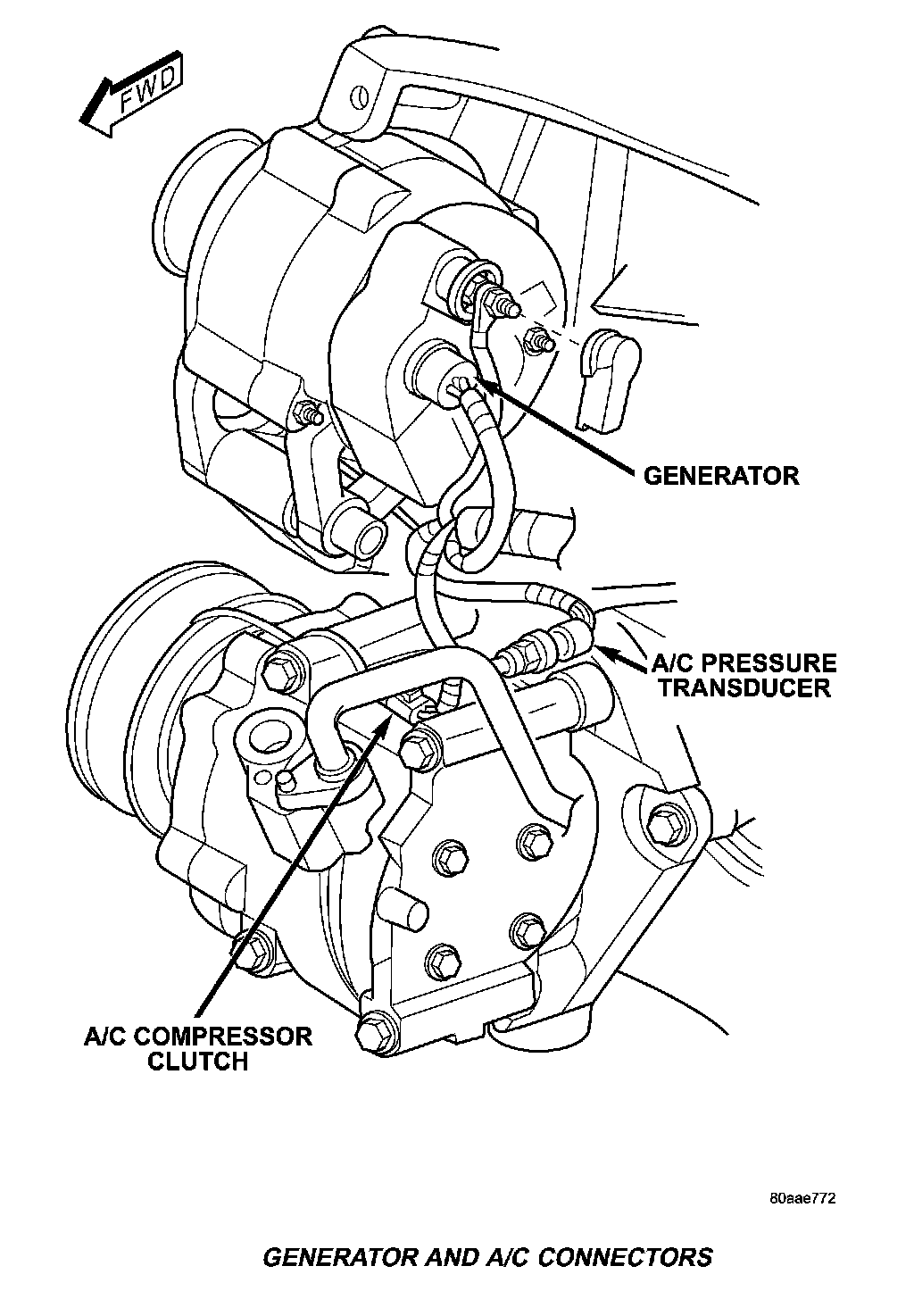 FWD

GENERATOR

A/C PRESSURE TRANSDUCER

A/C COMPRESSOR CLUTCH

80aae772

GENERATOR AND A/C CONNECTORS