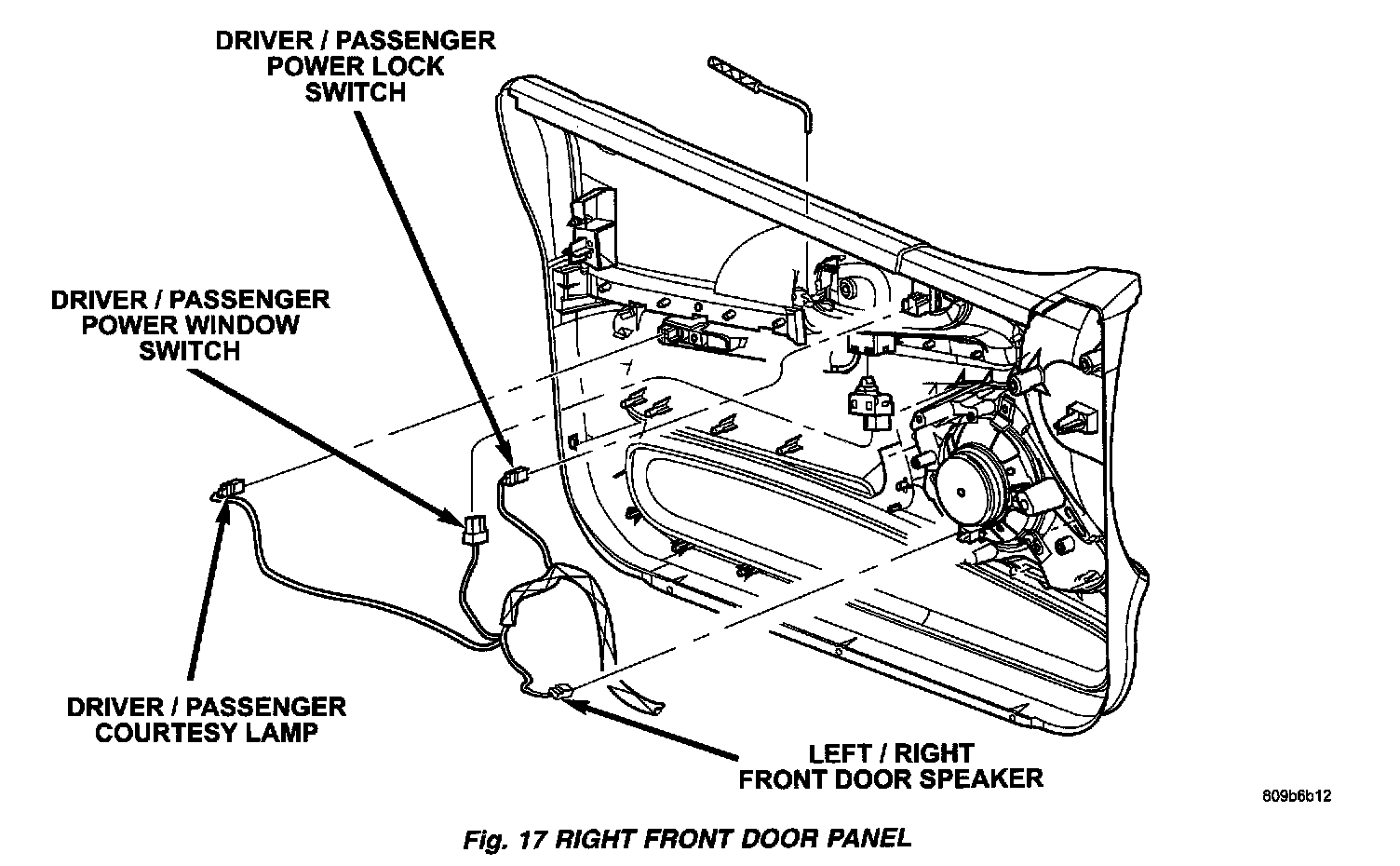 DRIVER / PASSENGER POWER LOCK SWITCH

DRIVER / PASSENGER POWER WINDOW SWITCH

DRIVER / PASSENGER COURTESY LAMP

LEFT / RIGHT FRONT DOOR SPEAKER

809b6b12

Fig. 17 RIGHT FRONT DOOR PANEL