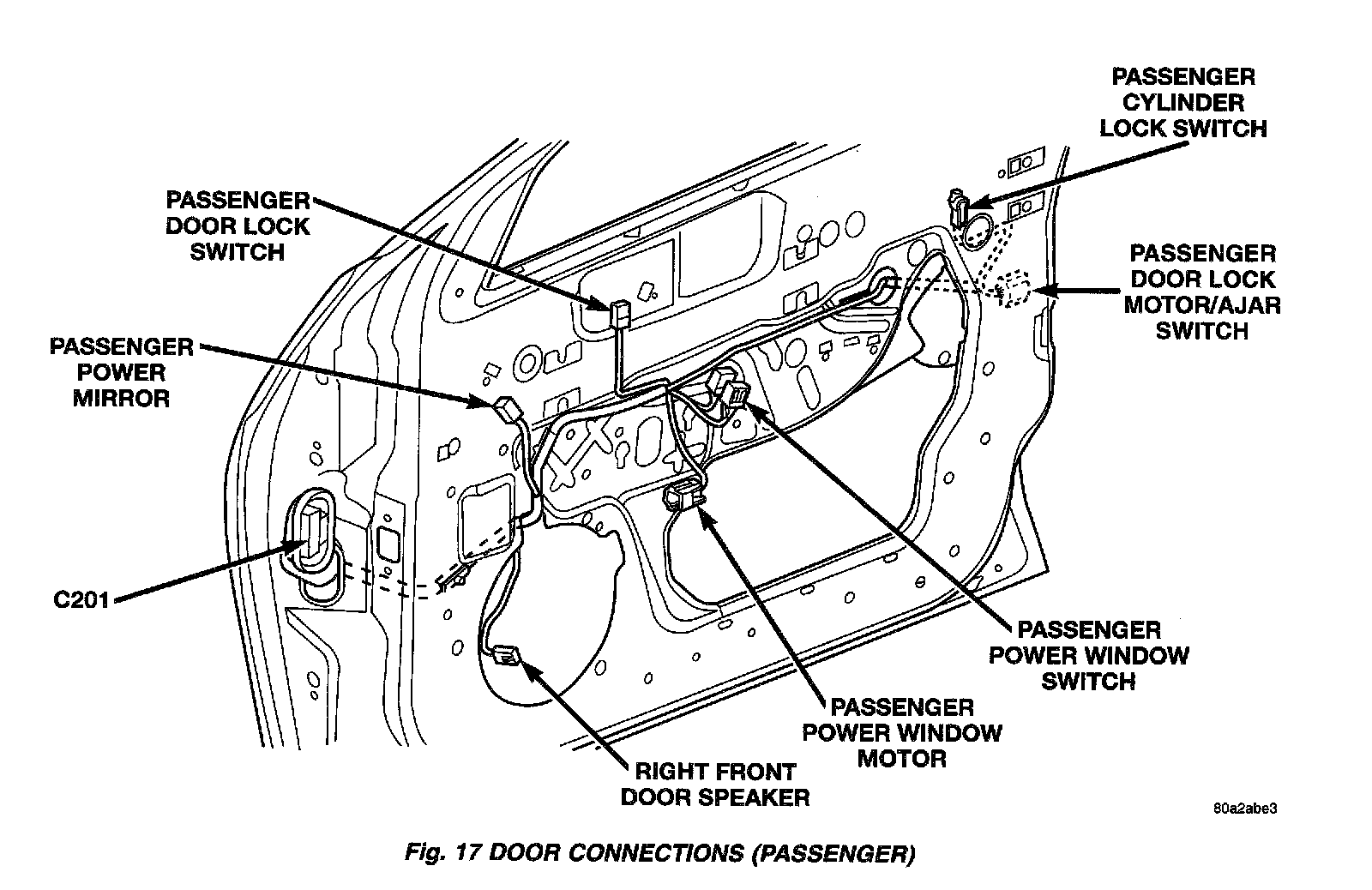 PASSENGER CYLINDER LOCK SWITCH

PASSENGER DOOR LOCK SWITCH

PASSENGER DOOR LOCK MOTOR/AJAR SWITCH

PASSENGER POWER MIRROR

C201

PASSENGER POWER WINDOW SWITCH

PASSENGER POWER WINDOW MOTOR

RIGHT FRONT DOOR SPEAKER

80a2abe3

Fig. 17 DOOR CONNECTIONS (PASSENGER)