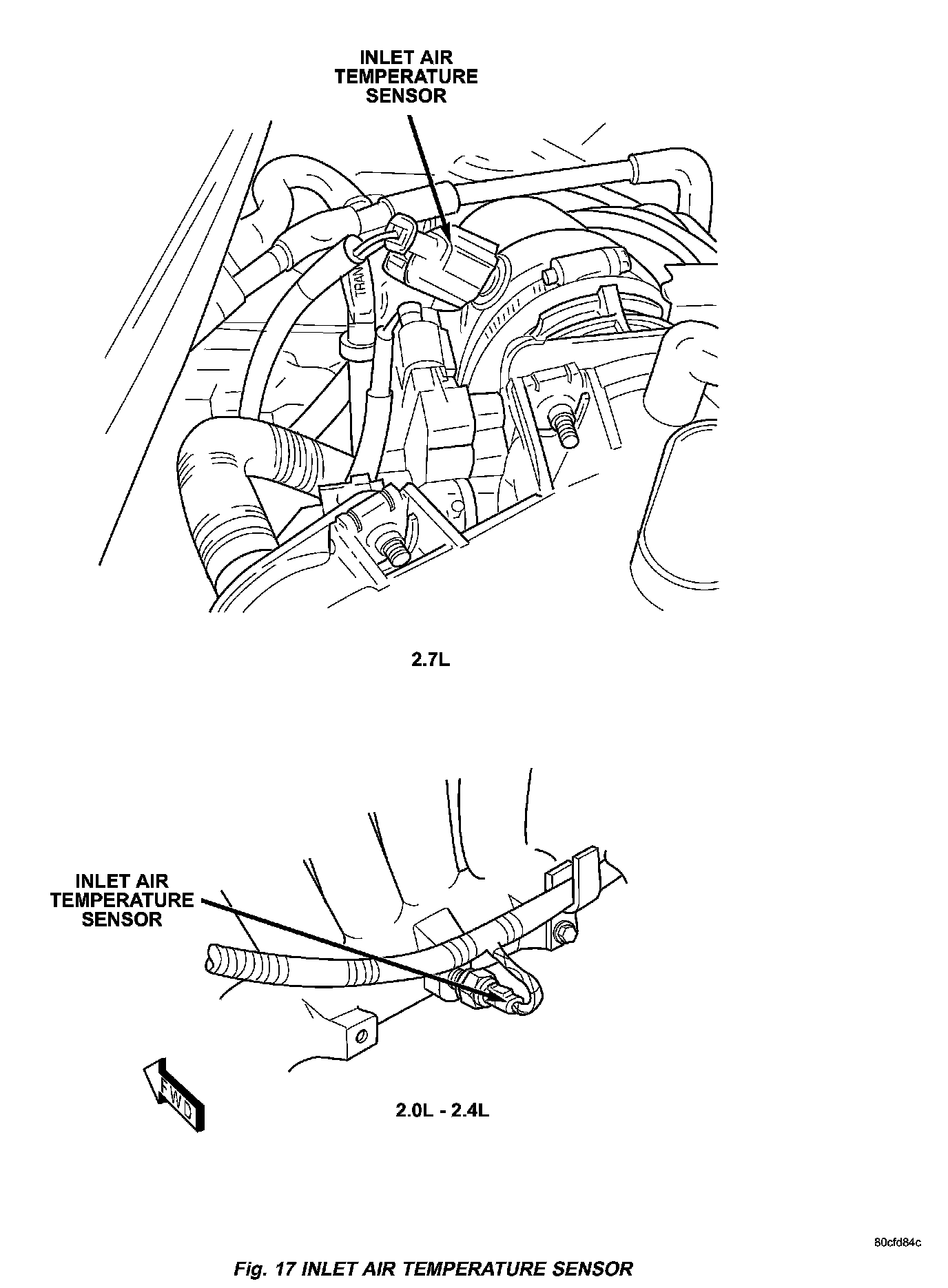 INLET AIR TEMPERATURE SENSOR

TRAN

2.7L

INLET AIR TEMPERATURE SENSOR

FWD

2.0L - 2.4L

80cfd84c

Fig. 17 INLET AIR TEMPERATURE SENSOR