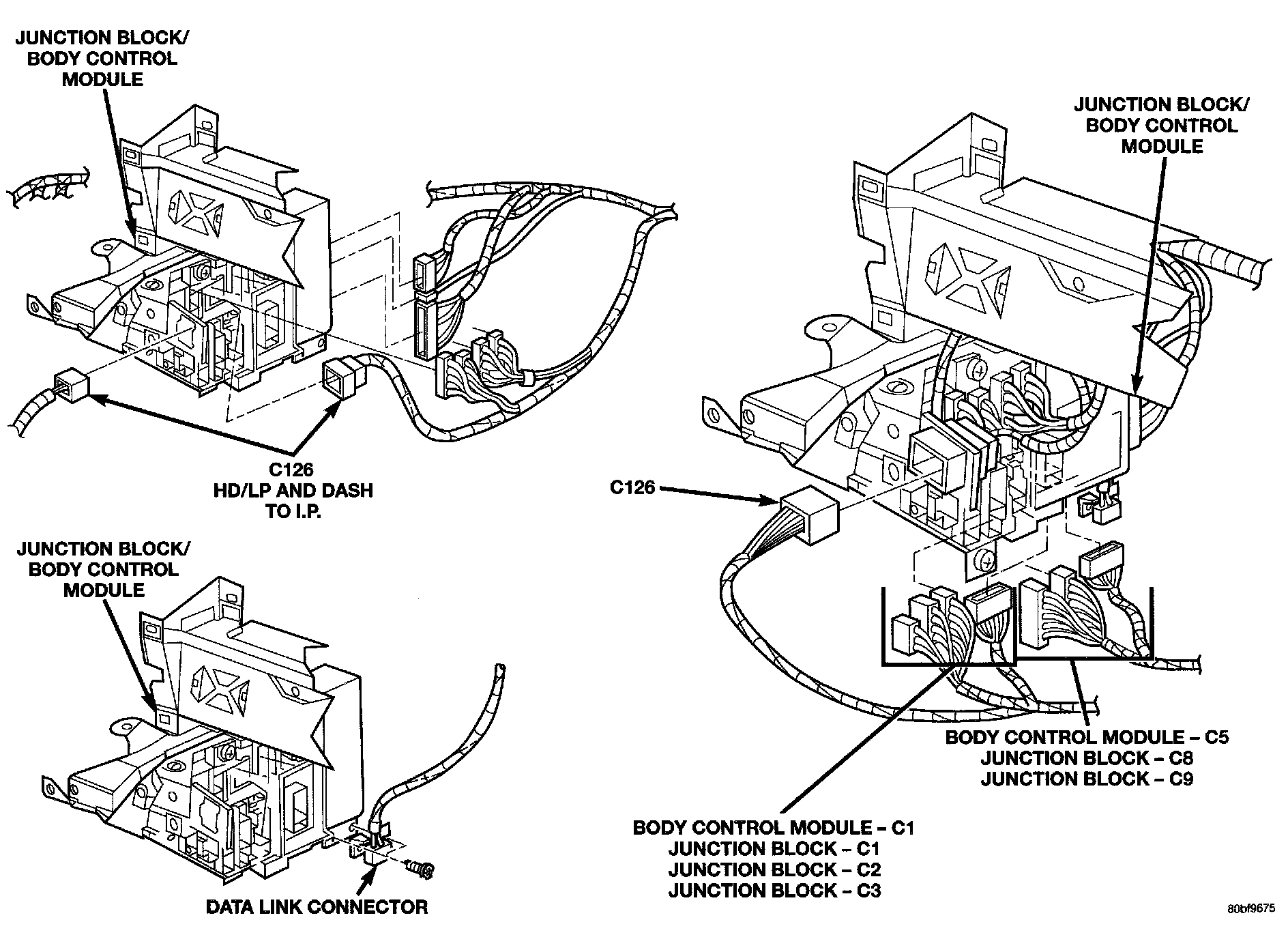 JUNCTION BLOCK/
BODY CONTROL
MODULE

C126
HD/LP AND DASH
TO I.P.

JUNCTION BLOCK/
BODY CONTROL
MODULE

DATA LINK CONNECTOR

JUNCTION BLOCK/
BODY CONTROL
MODULE

C126

BODY CONTROL MODULE – C5
JUNCTION BLOCK – C8
JUNCTION BLOCK – C9

BODY CONTROL MODULE – C1
JUNCTION BLOCK – C1
JUNCTION BLOCK – C2
JUNCTION BLOCK – C3

80bf9675