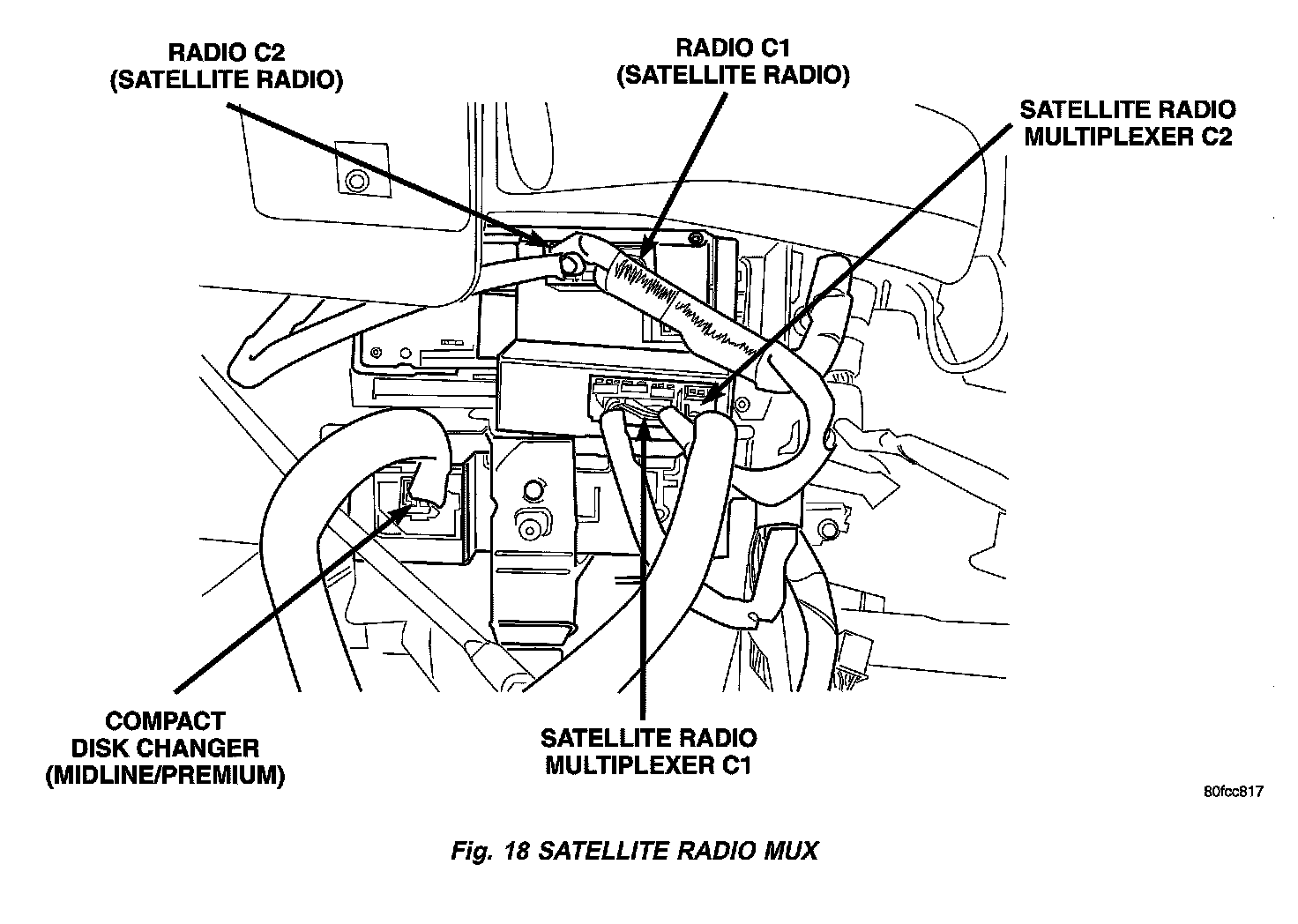 RADIO C2
(SATELLITE RADIO)

RADIO C1
(SATELLITE RADIO)

SATELLITE RADIO
MULTIPLEXER C2

COMPACT
DISK CHANGER
(MIDLINE/PREMIUM)

SATELLITE RADIO
MULTIPLEXER C1

80fcc817

Fig. 18 SATELLITE RADIO MUX