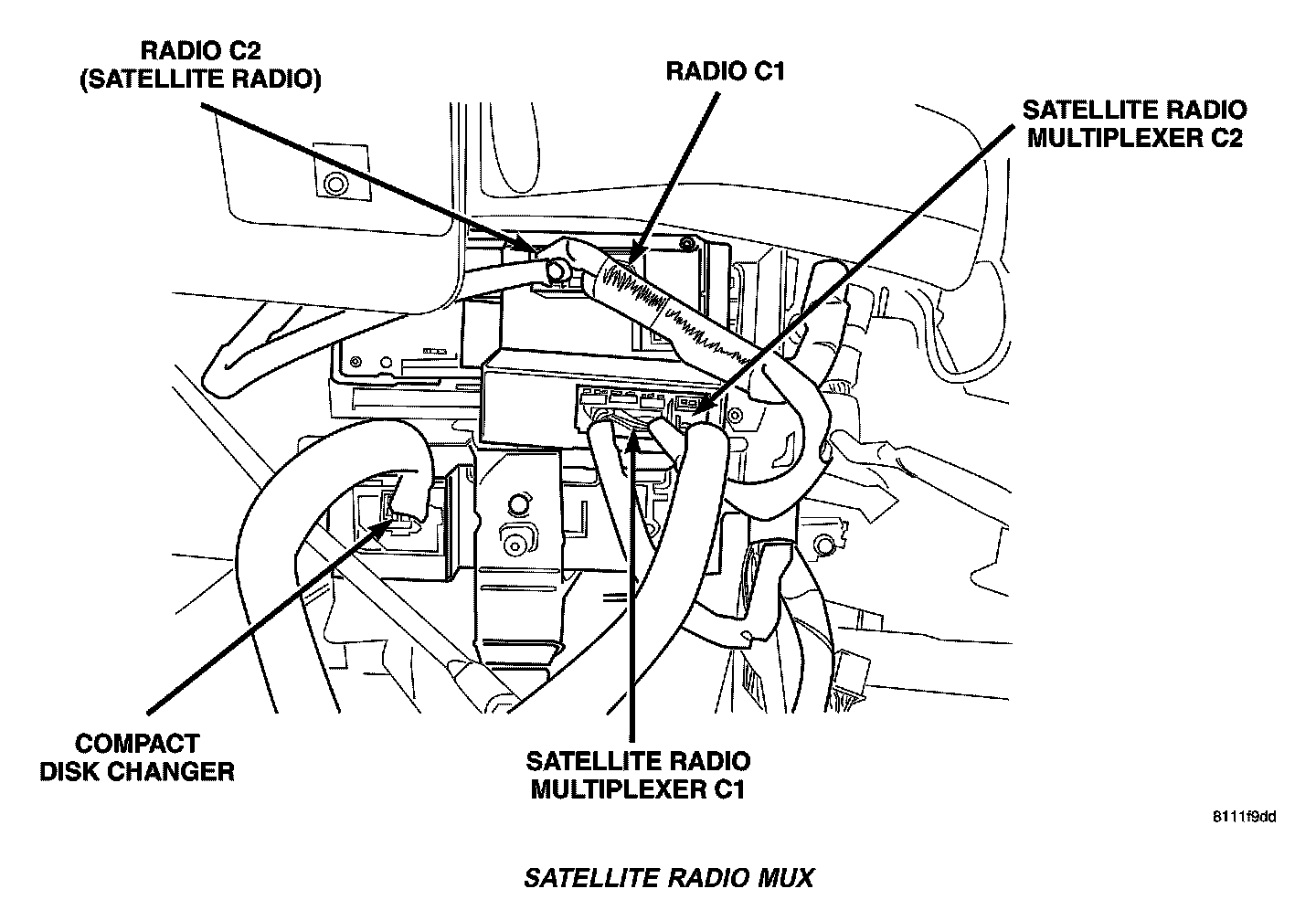 RADIO C2
(SATELLITE RADIO)

RADIO C1

SATELLITE RADIO
MULTIPLEXER C2

COMPACT
DISK CHANGER

SATELLITE RADIO
MULTIPLEXER C1

8111f9dd

SATELLITE RADIO MUX