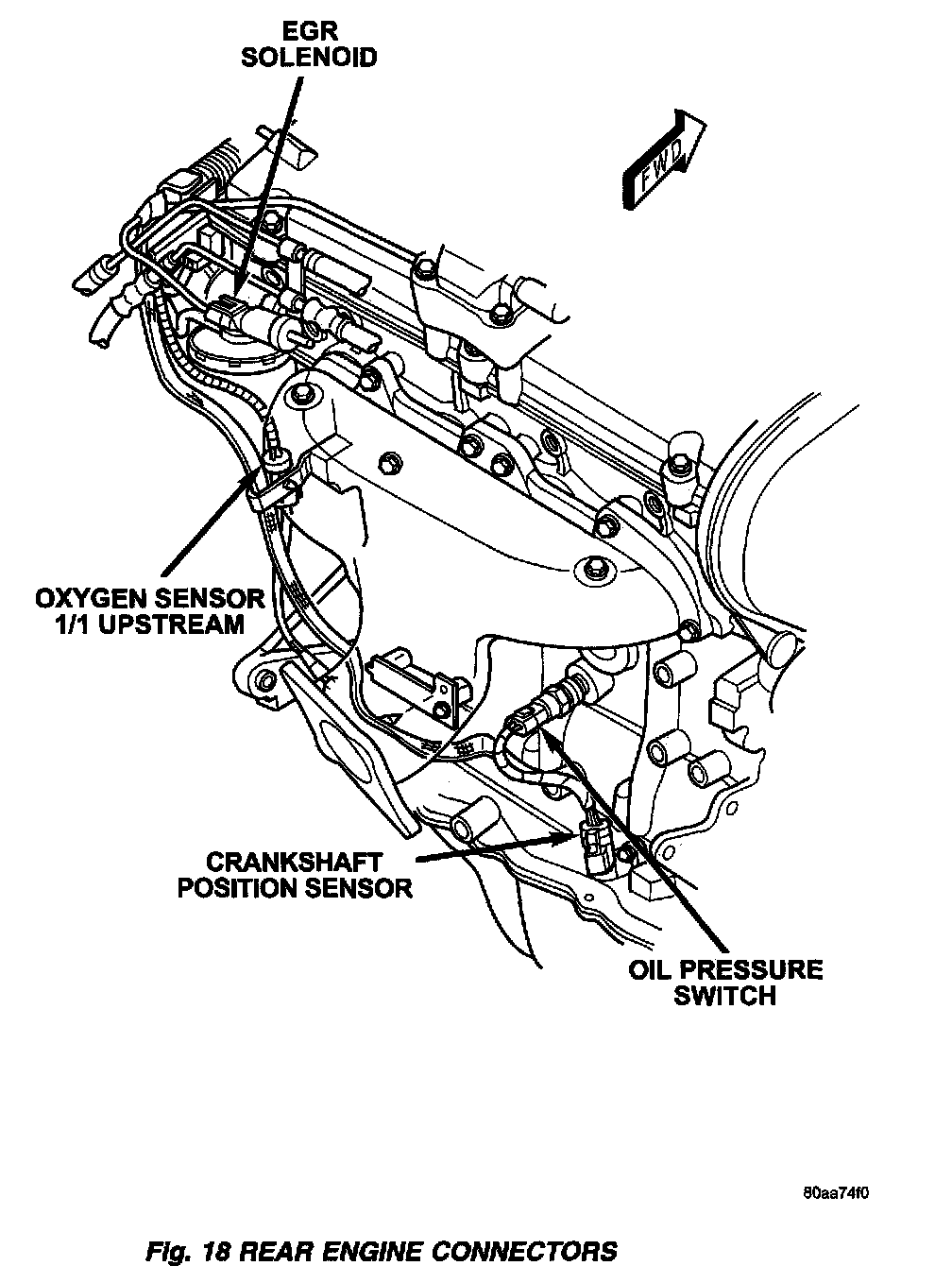 EGR SOLENOID

FWD

OXYGEN SENSOR 1/1 UPSTREAM

CRANKSHAFT POSITION SENSOR

OIL PRESSURE SWITCH

80aa74f0

Fig. 18 REAR ENGINE CONNECTORS