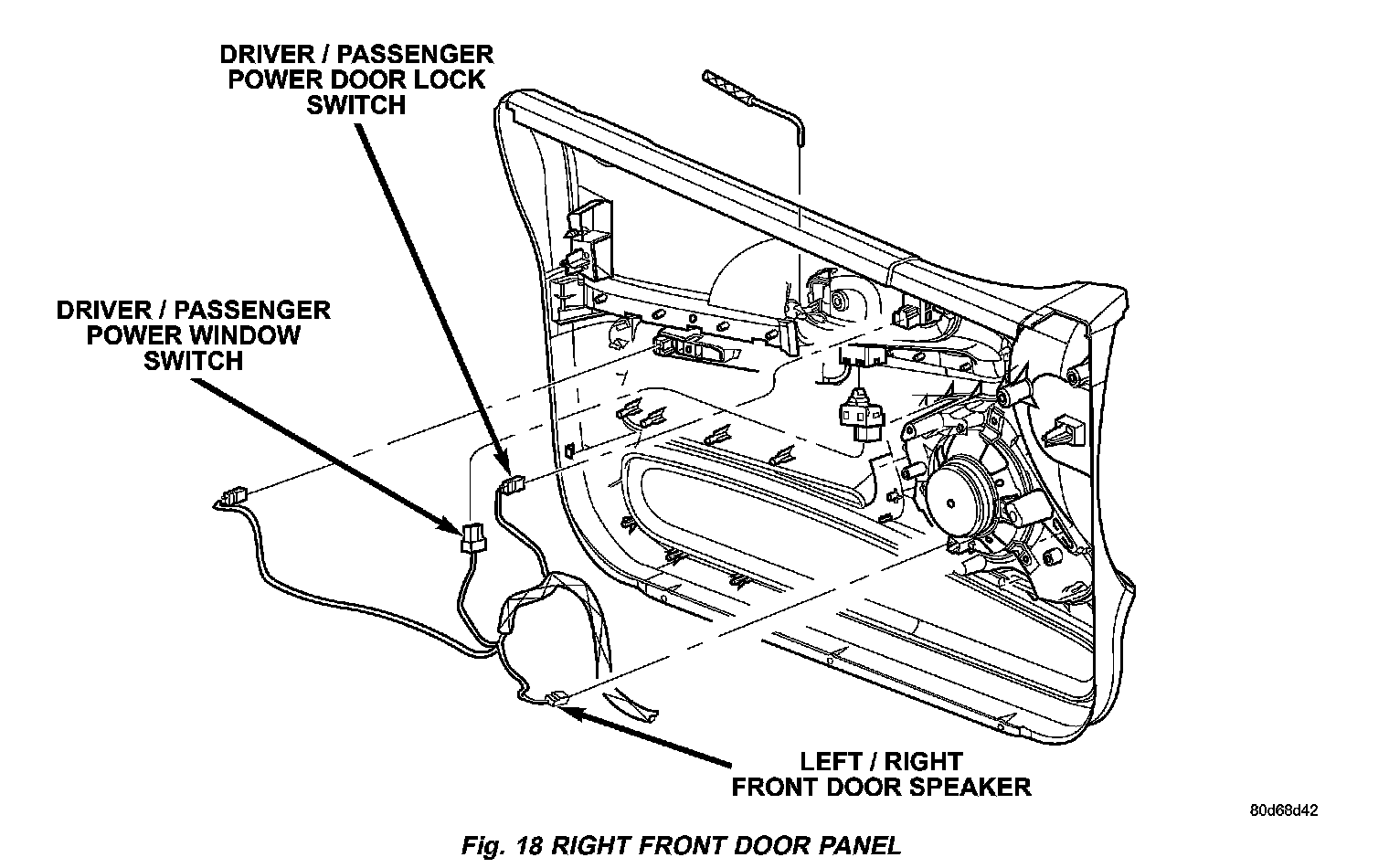 DRIVER / PASSENGER POWER DOOR LOCK SWITCH

DRIVER / PASSENGER POWER WINDOW SWITCH

LEFT / RIGHT FRONT DOOR SPEAKER

80d68d42

Fig. 18 RIGHT FRONT DOOR PANEL