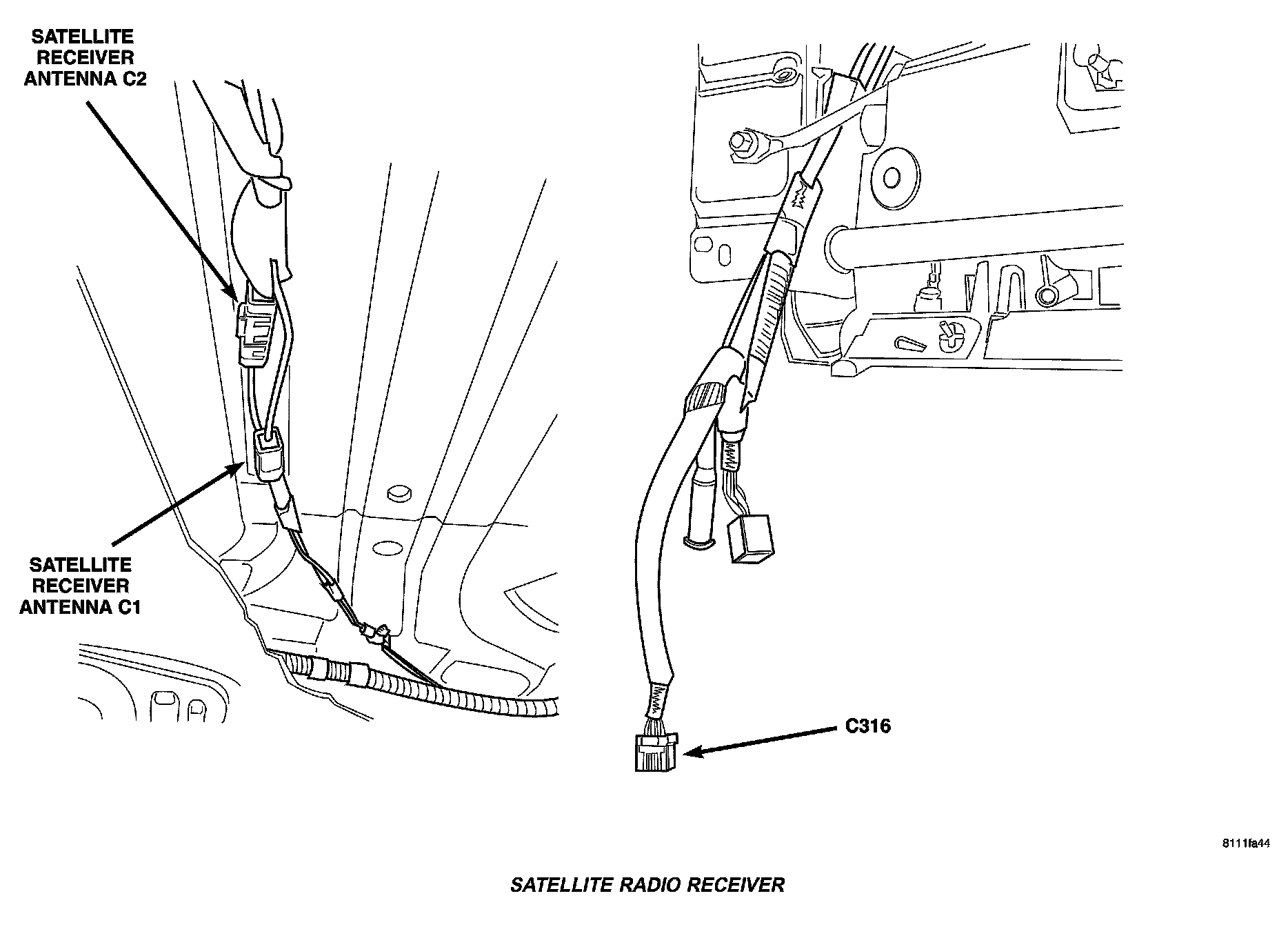 SATELLITE RECEIVER ANTENNA C2

SATELLITE RECEIVER ANTENNA C1

C316

8111fa44

SATELLITE RADIO RECEIVER