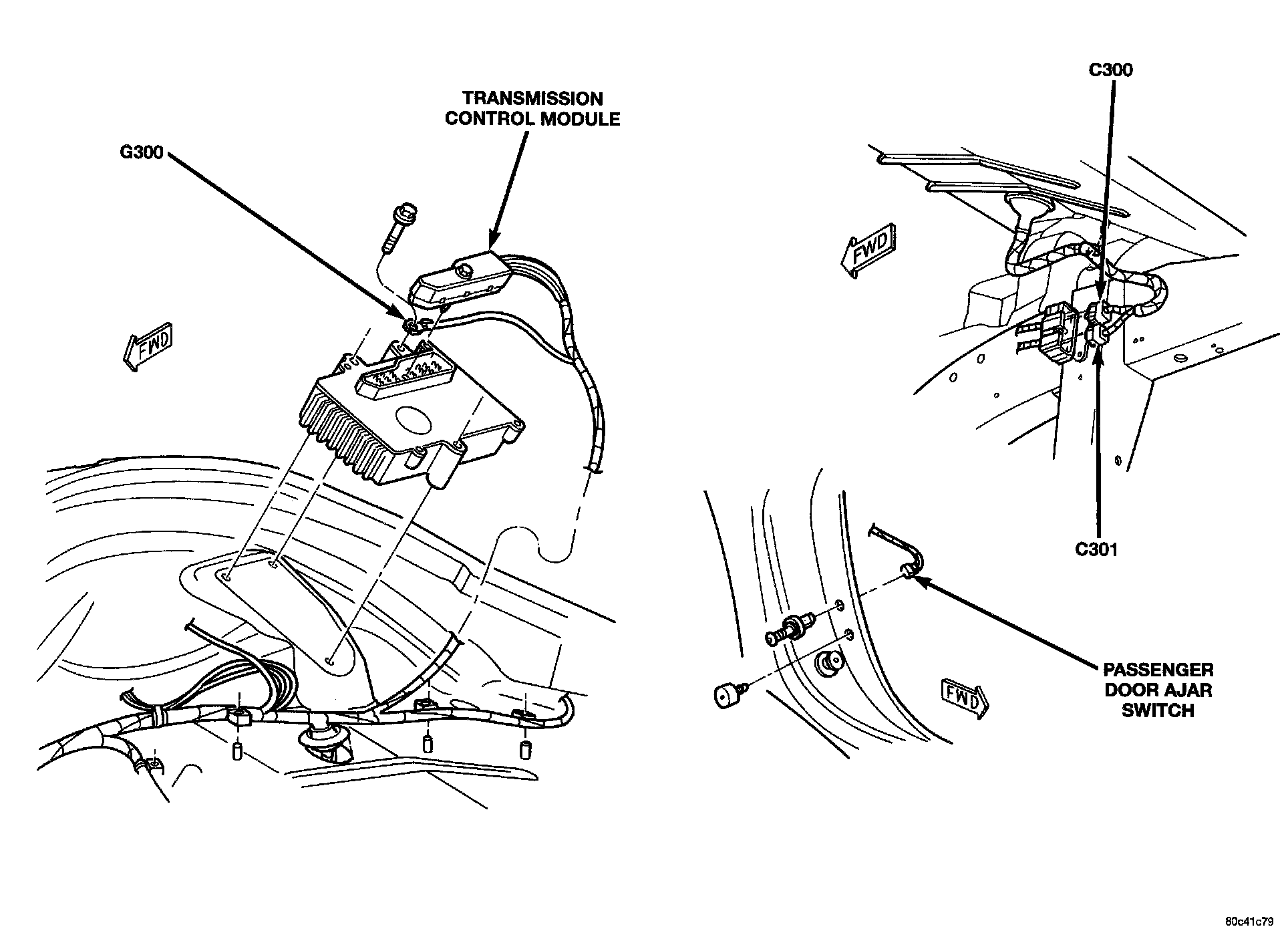 TRANSMISSION CONTROL MODULE

G300

FWD

C300

FWD

C301

PASSENGER DOOR AJAR SWITCH

FWD

80c41c79