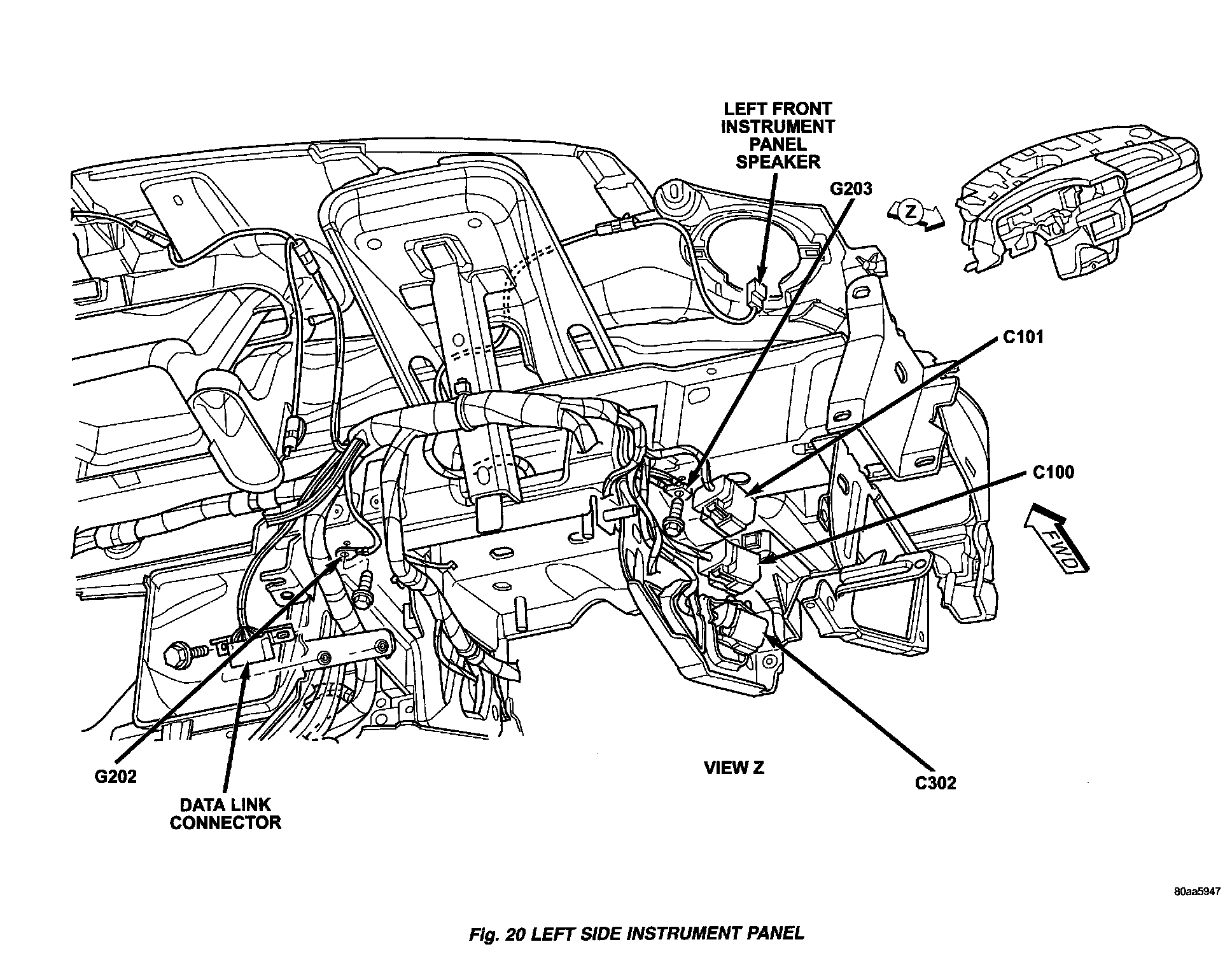 LEFT FRONT INSTRUMENT PANEL SPEAKER

G203

Z

C101

C100

FWD

G202

DATA LINK CONNECTOR

VIEW Z

C302

80aa5947

Fig. 20 LEFT SIDE INSTRUMENT PANEL