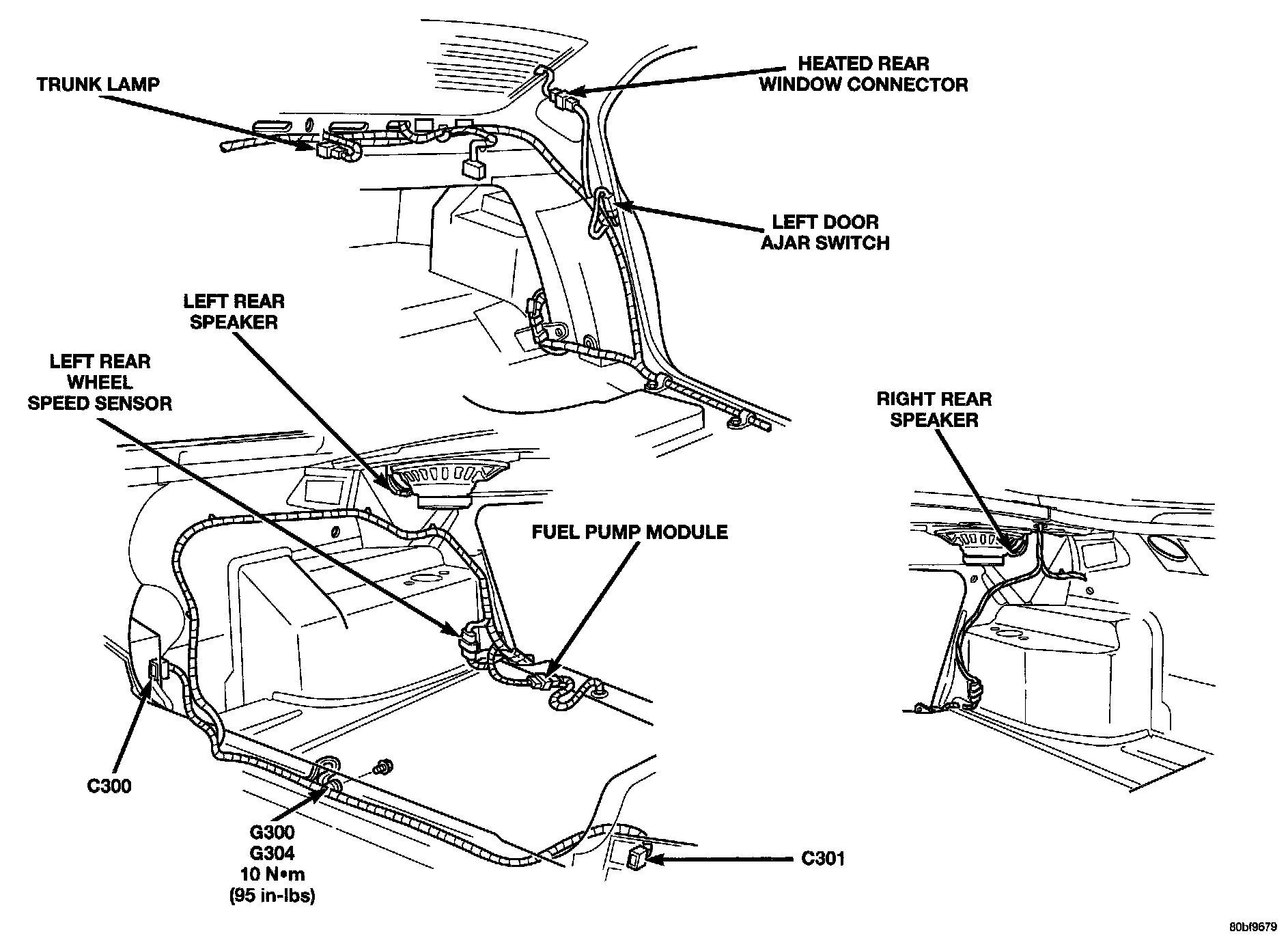 TRUNK LAMP

HEATED REAR
WINDOW CONNECTOR

LEFT DOOR
AJAR SWITCH

LEFT REAR
SPEAKER

LEFT REAR
WHEEL
SPEED SENSOR

RIGHT REAR
SPEAKER

FUEL PUMP MODULE

C300

G300
G304
10 N•m
(95 in-lbs)

C301

80bf9679