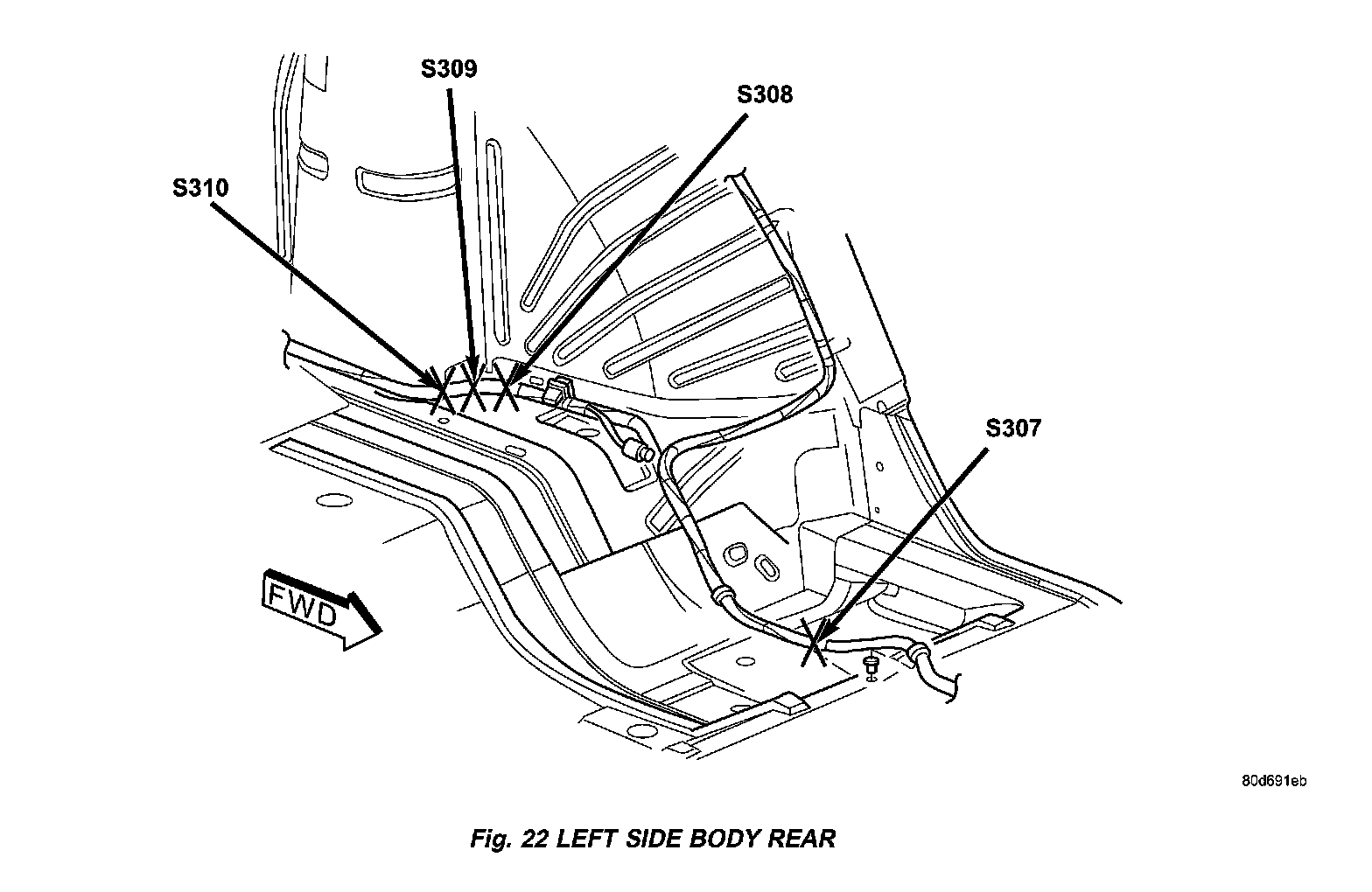 S309

S308

S310

S307

FWD

80d691eb

Fig. 22 LEFT SIDE BODY REAR