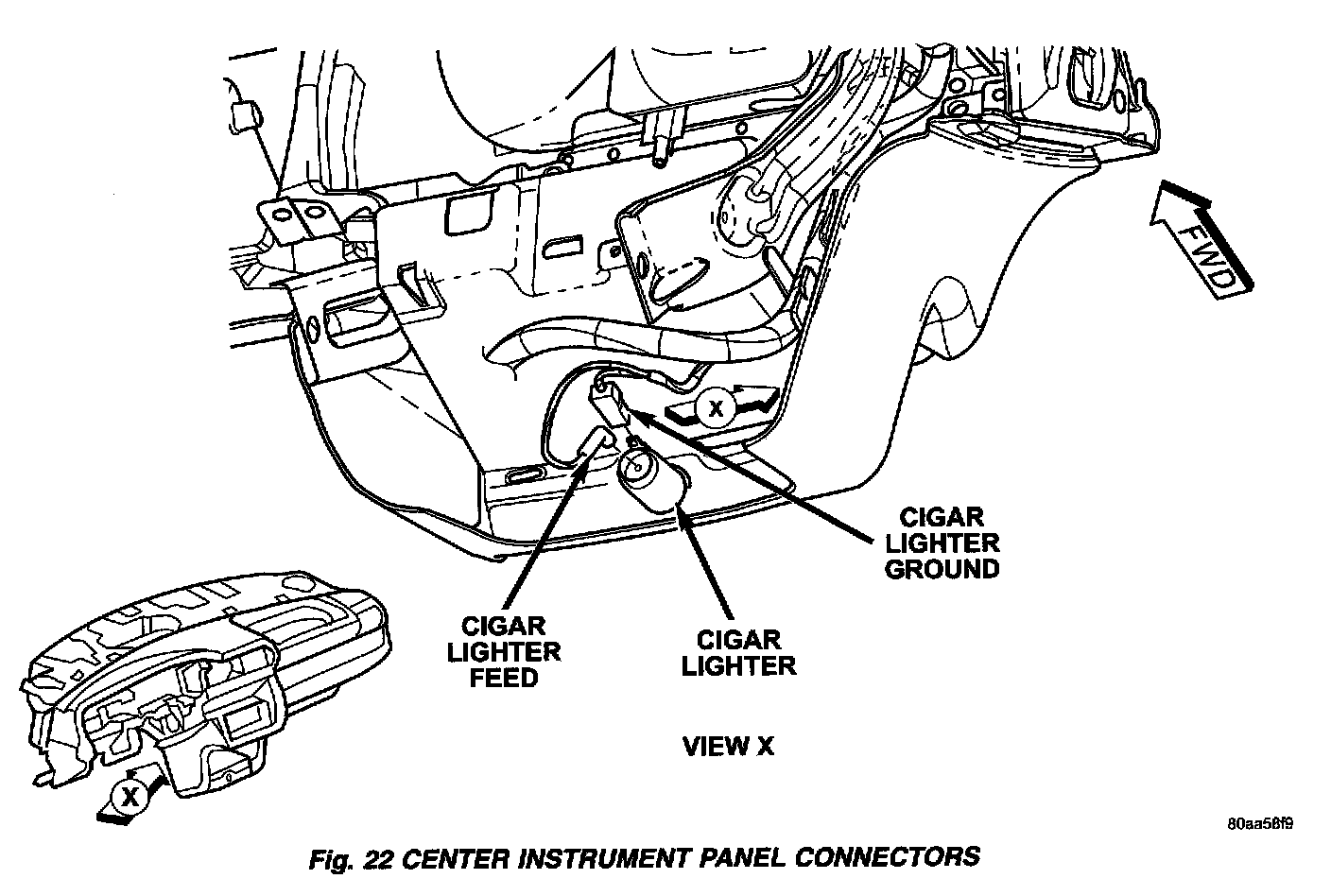 FWD

X

CIGAR LIGHTER GROUND

CIGAR LIGHTER FEED

CIGAR LIGHTER

VIEW X

X

80aa58f9

Fig. 22 CENTER INSTRUMENT PANEL CONNECTORS