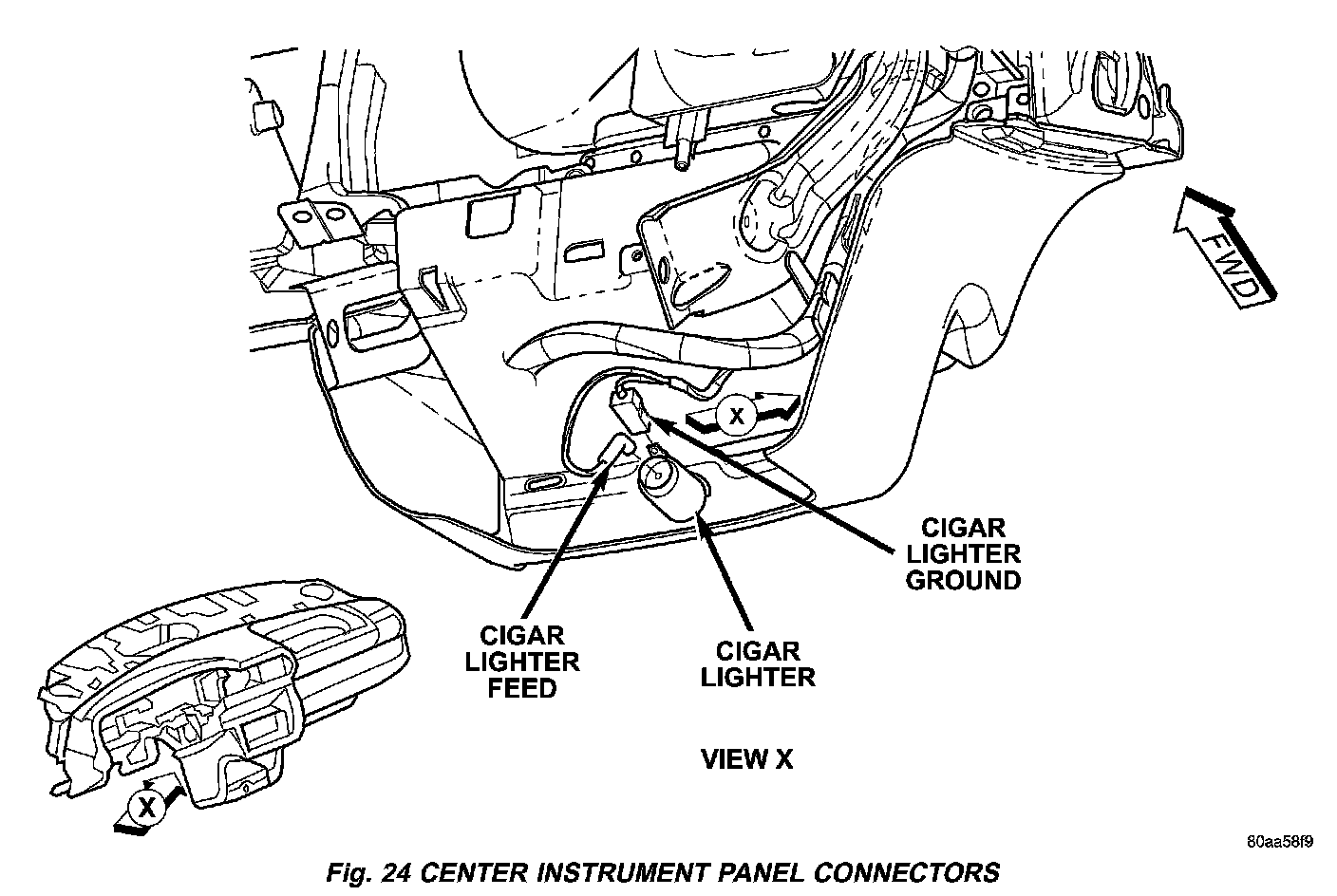 FWD

X

CIGAR LIGHTER GROUND

CIGAR LIGHTER FEED

CIGAR LIGHTER

VIEW X

X

80aa58f9

Fig. 24 CENTER INSTRUMENT PANEL CONNECTORS