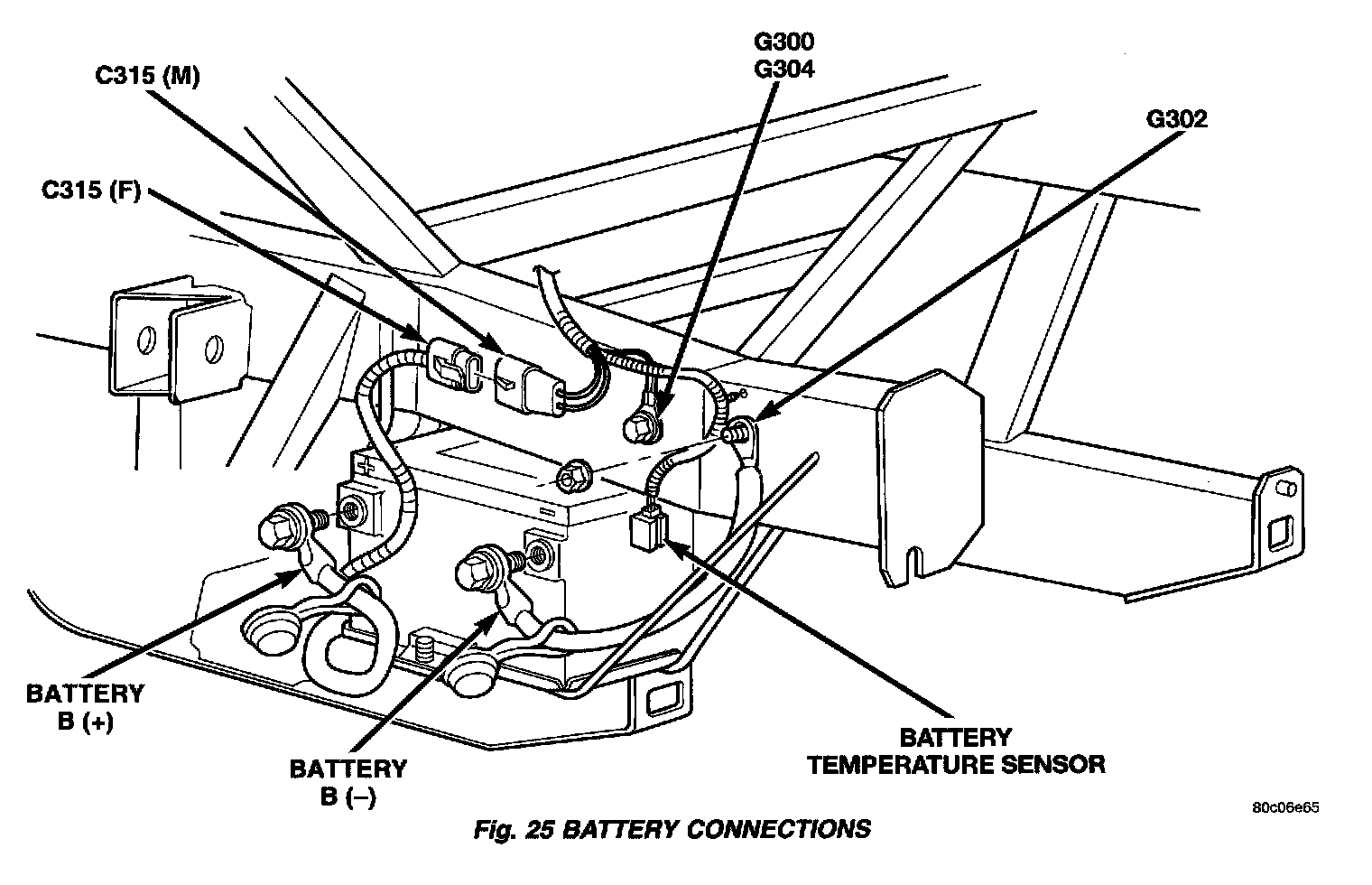 C315 (M)

G300
G304

G302

C315 (F)

BATTERY
B (+)

BATTERY
B (–)

BATTERY
TEMPERATURE SENSOR

80c06e65

Fig. 25 BATTERY CONNECTIONS